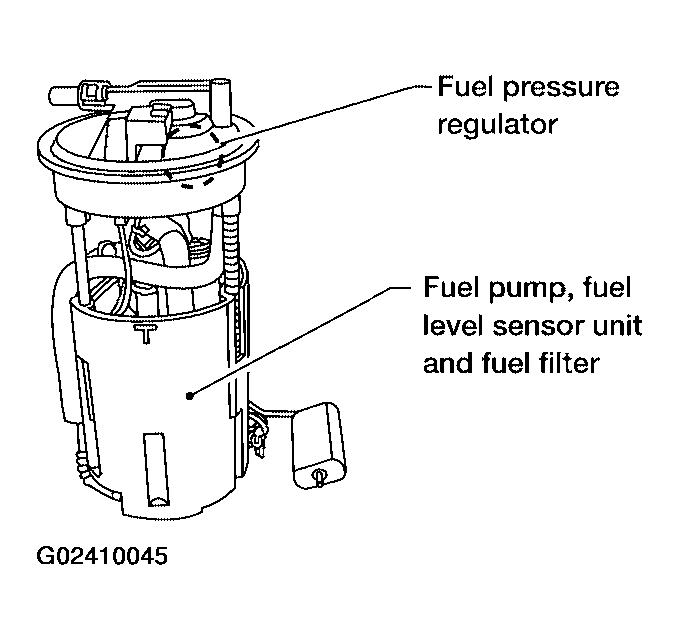 Fuel pressure regulator

Fuel pump, fuel level sensor unit and fuel filter

G02410045