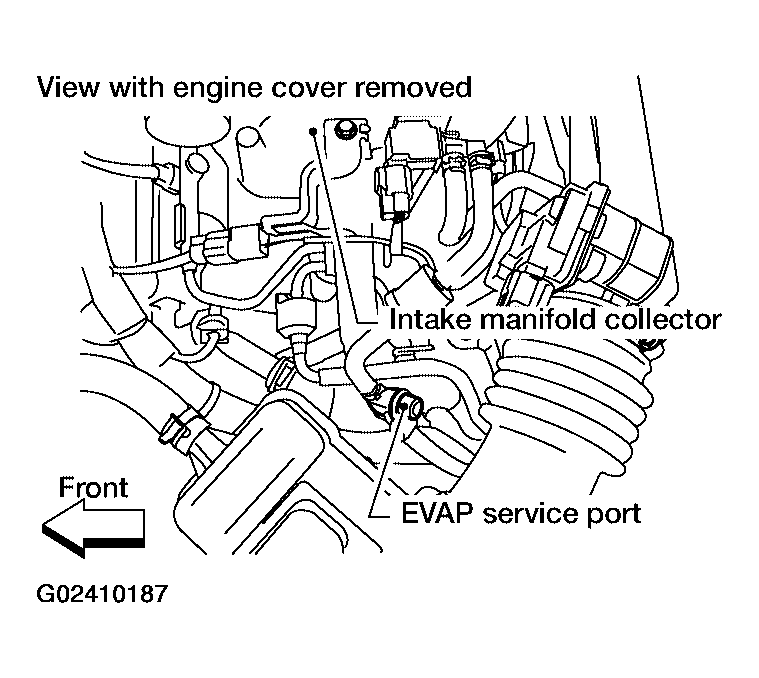 View with engine cover removed

Intake manifold collector

Front

EVAP service port

G02410187