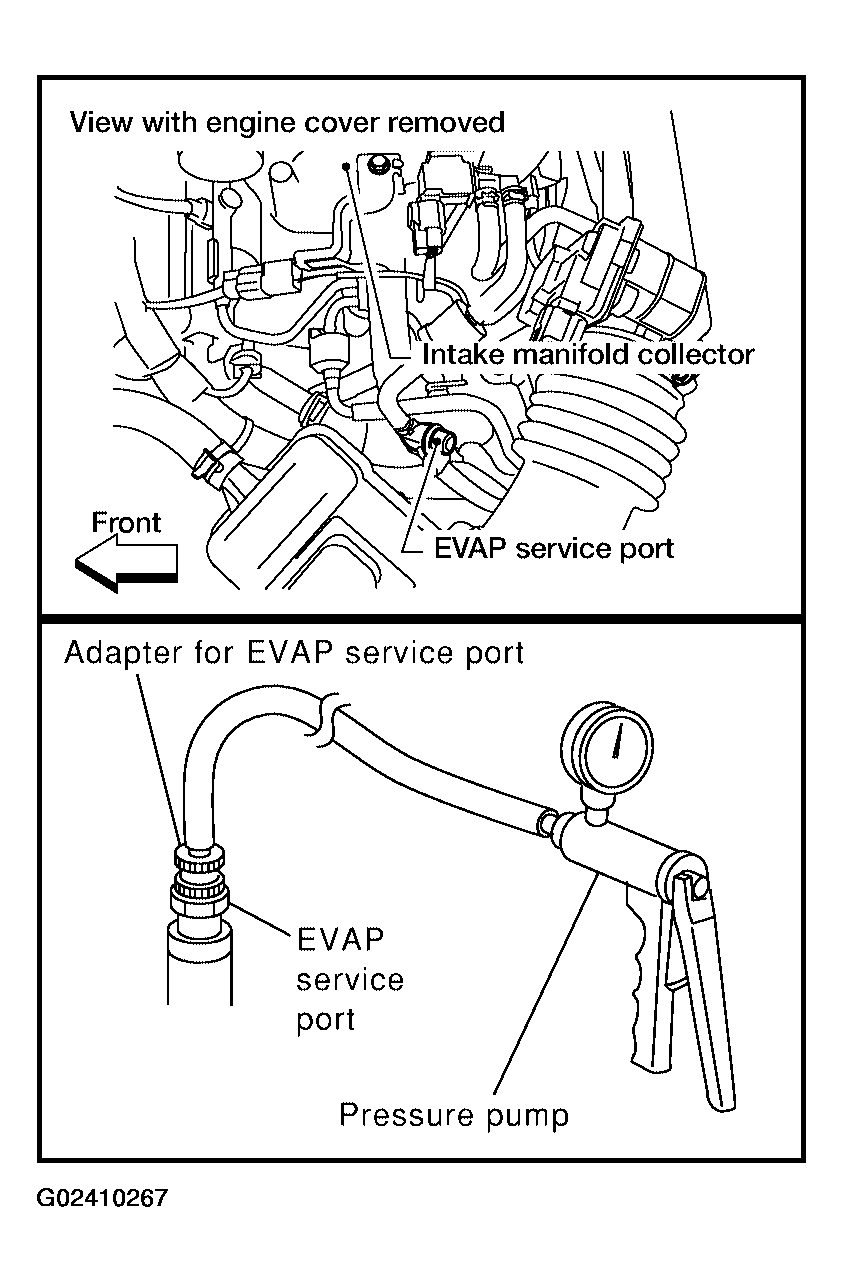 View with engine cover removed

Intake manifold collector

Front

EVAP service port

Adapter for EVAP service port

EVAP service port

Pressure pump

G02410267