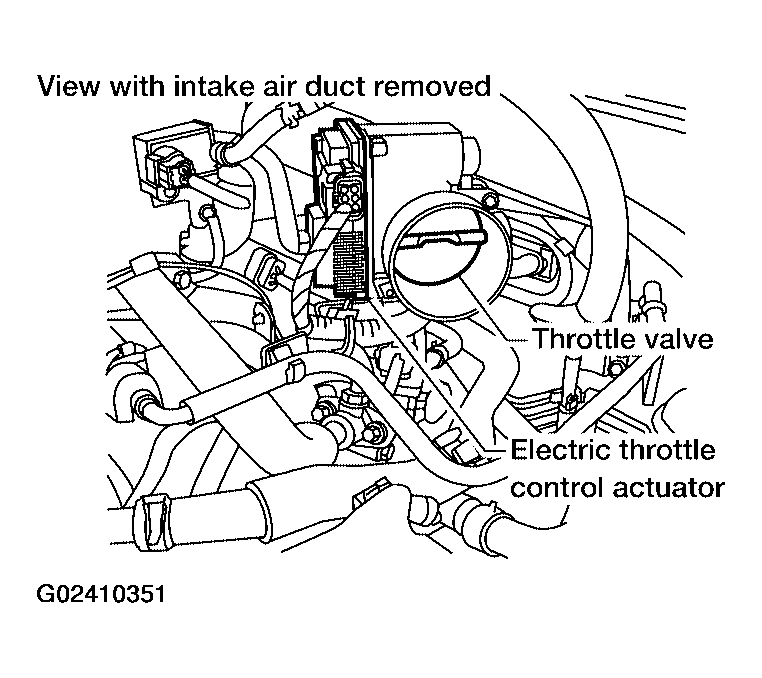 View with intake air duct removed

Throttle valve

Electric throttle control actuator

G02410351