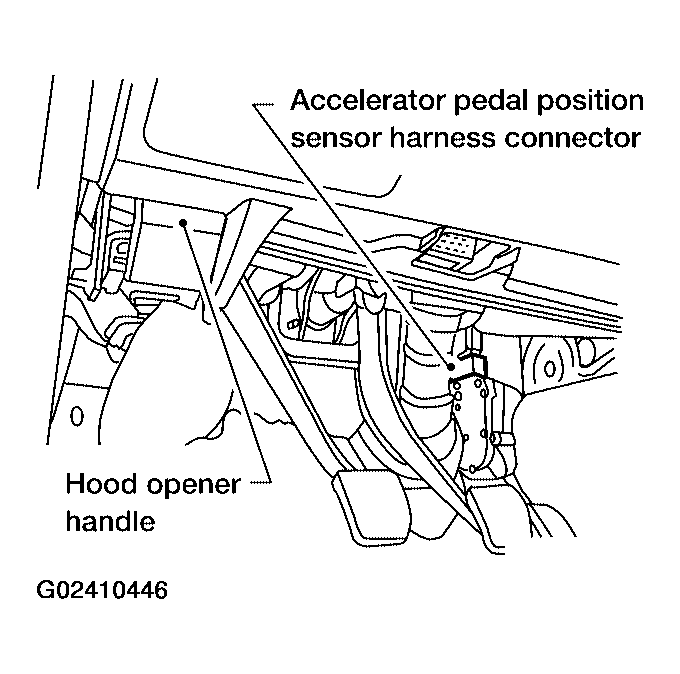 Accelerator pedal position sensor harness connector

Hood opener handle

G02410446