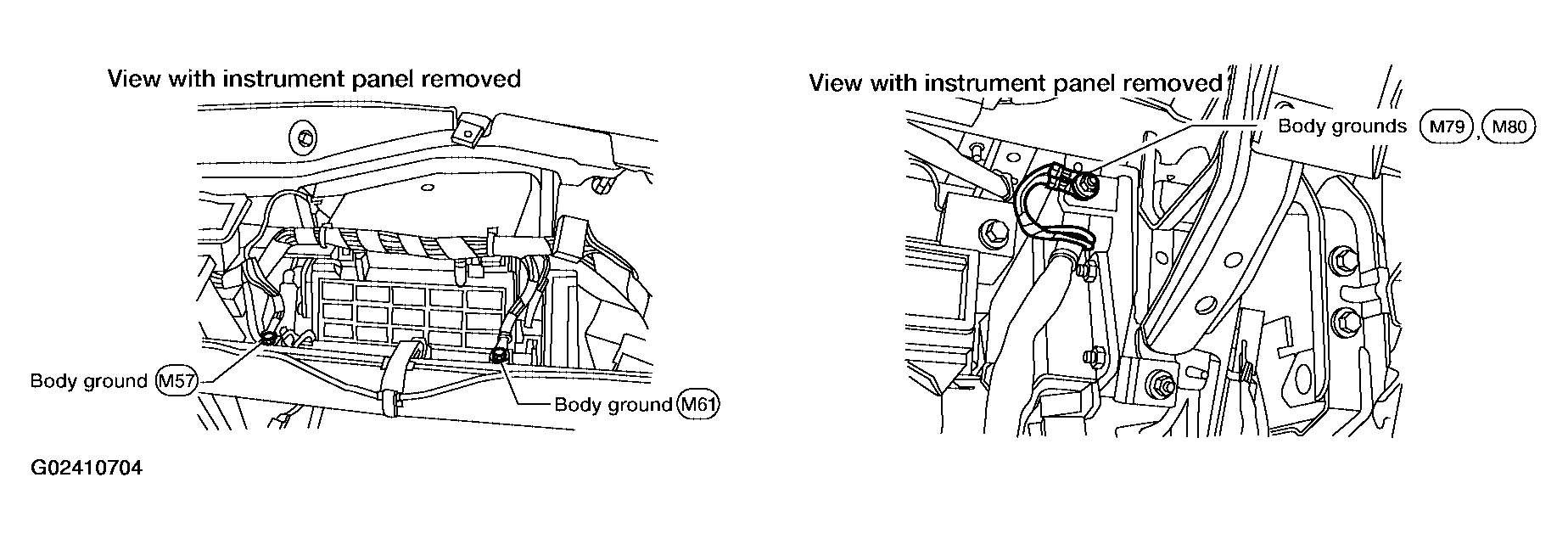 View with instrument panel removed

Body ground M57

Body ground M61

View with instrument panel removed

Body grounds M79, M80

G02410704