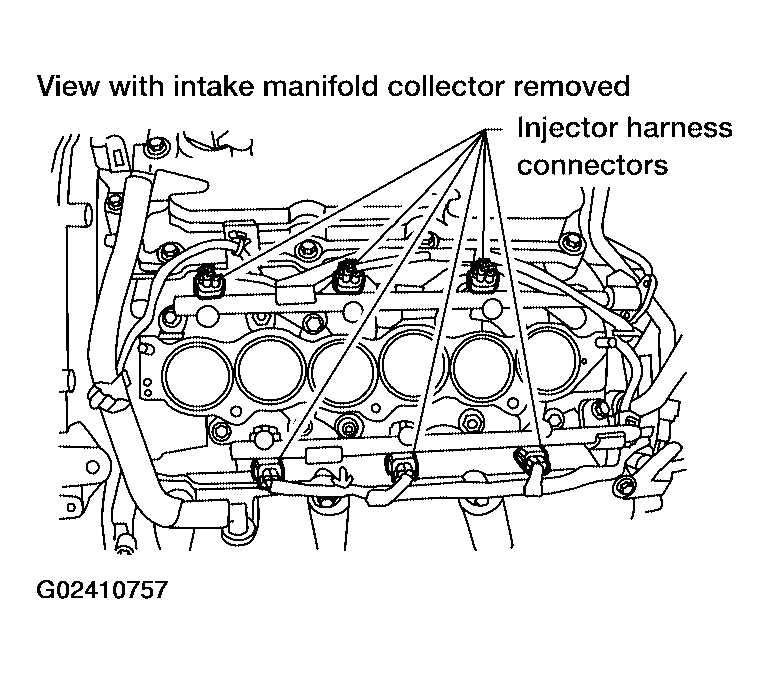 View with intake manifold collector removed

Injector harness connectors

G02410757