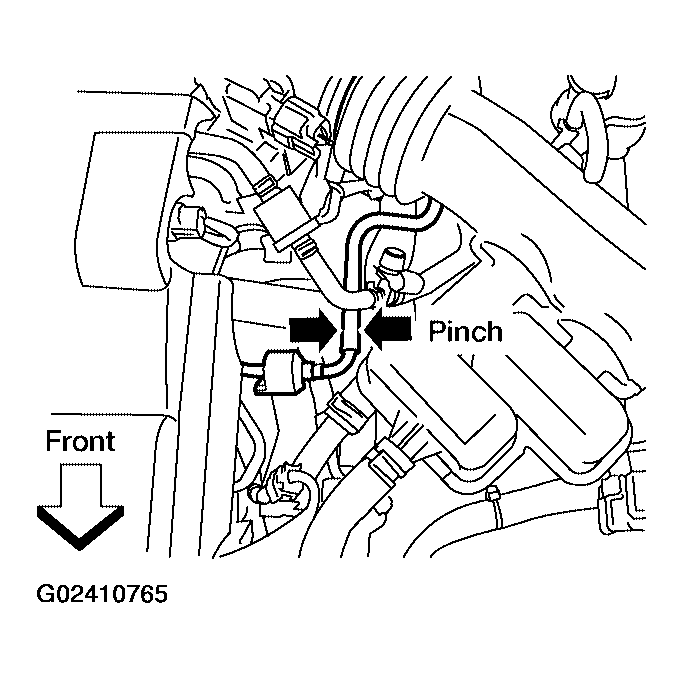 Pinch

Front

G02410765