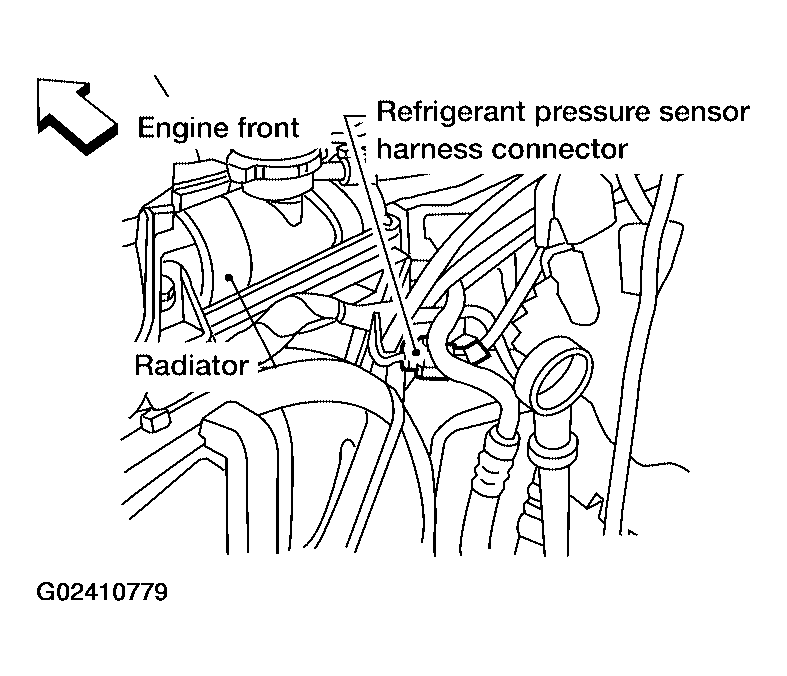 Engine front

Refrigerant pressure sensor harness connector

Radiator

G02410779