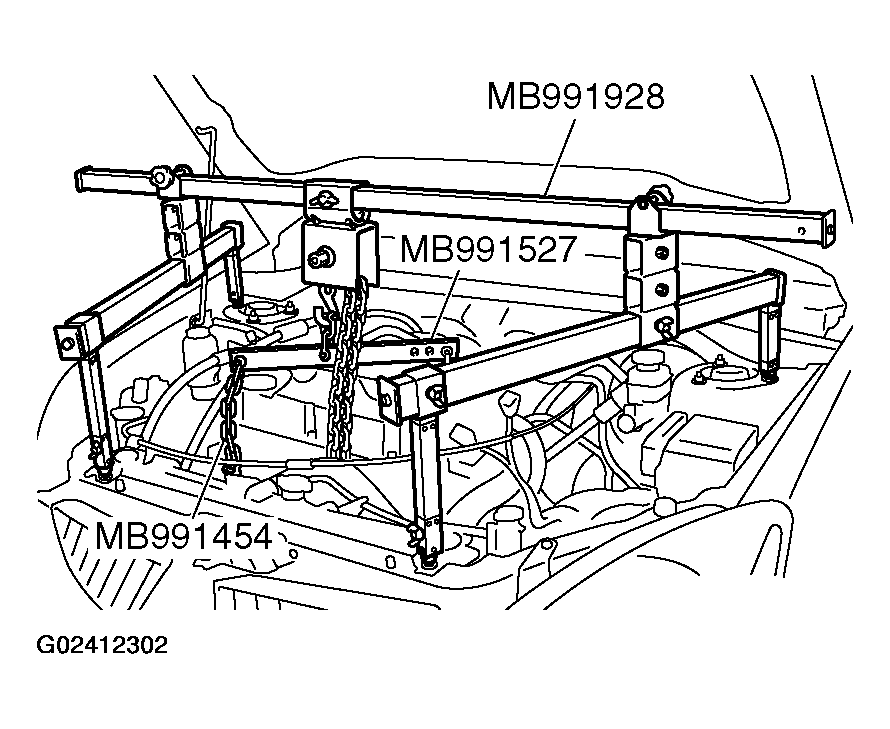 MB991928

MB991527

MB991454

G02412302