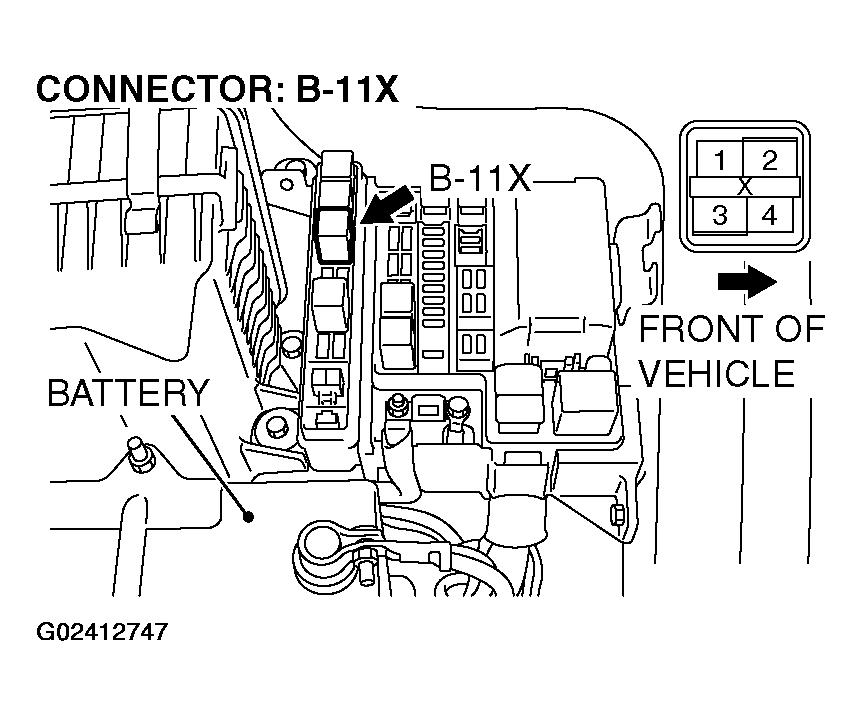 CONNECTOR: B-11X

B-11X

1 2
X
3 4

FRONT OF VEHICLE

BATTERY

G02412747