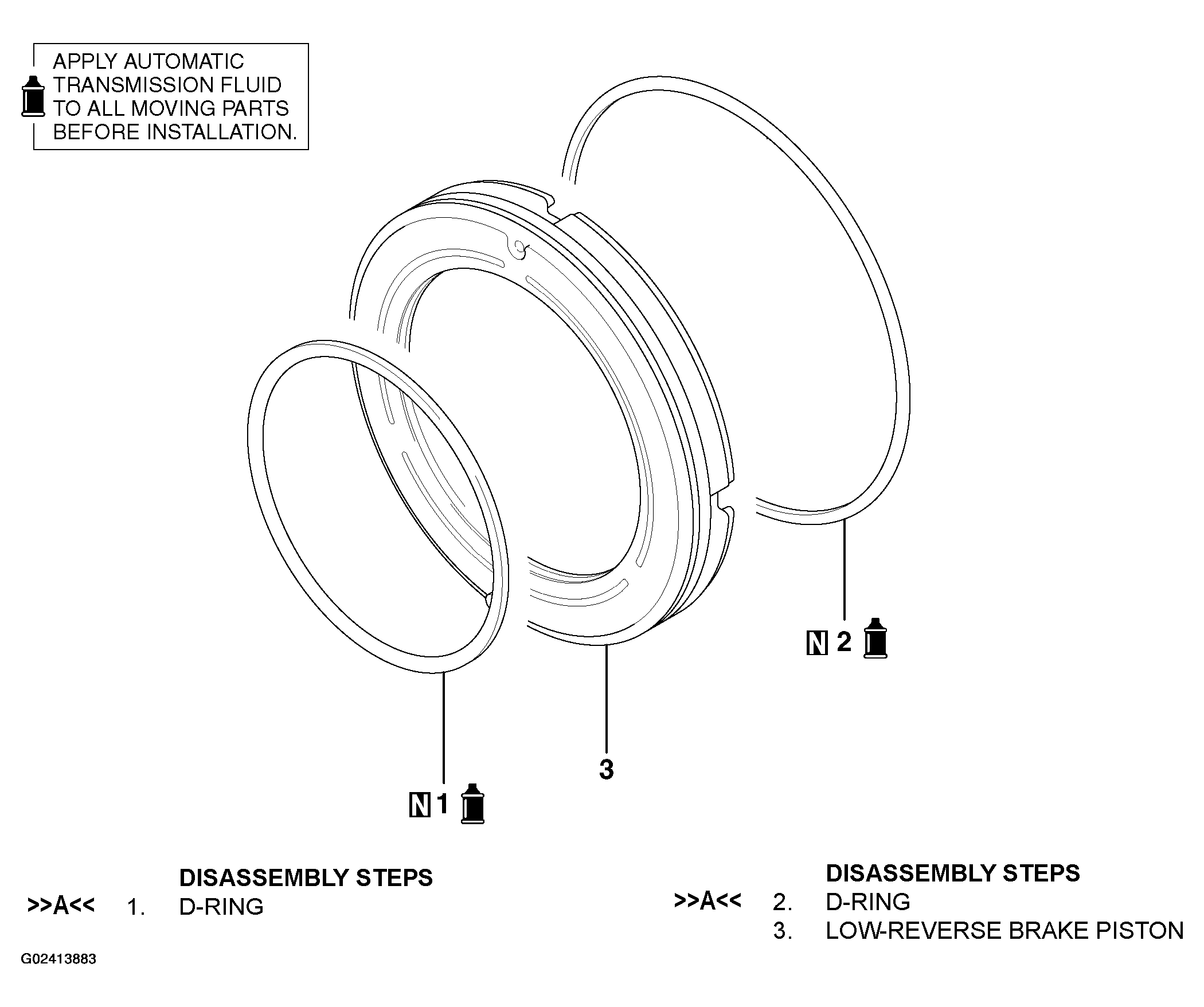 APPLY AUTOMATIC TRANSMISSION FLUID TO ALL MOVING PARTS BEFORE INSTALLATION.

N 2

3

N 1

DISASSEMBLY STEPS
>>A<< 1. D-RING

DISASSEMBLY STEPS
>>A<< 2. D-RING
3. LOW-REVERSE BRAKE PISTON

G02413883