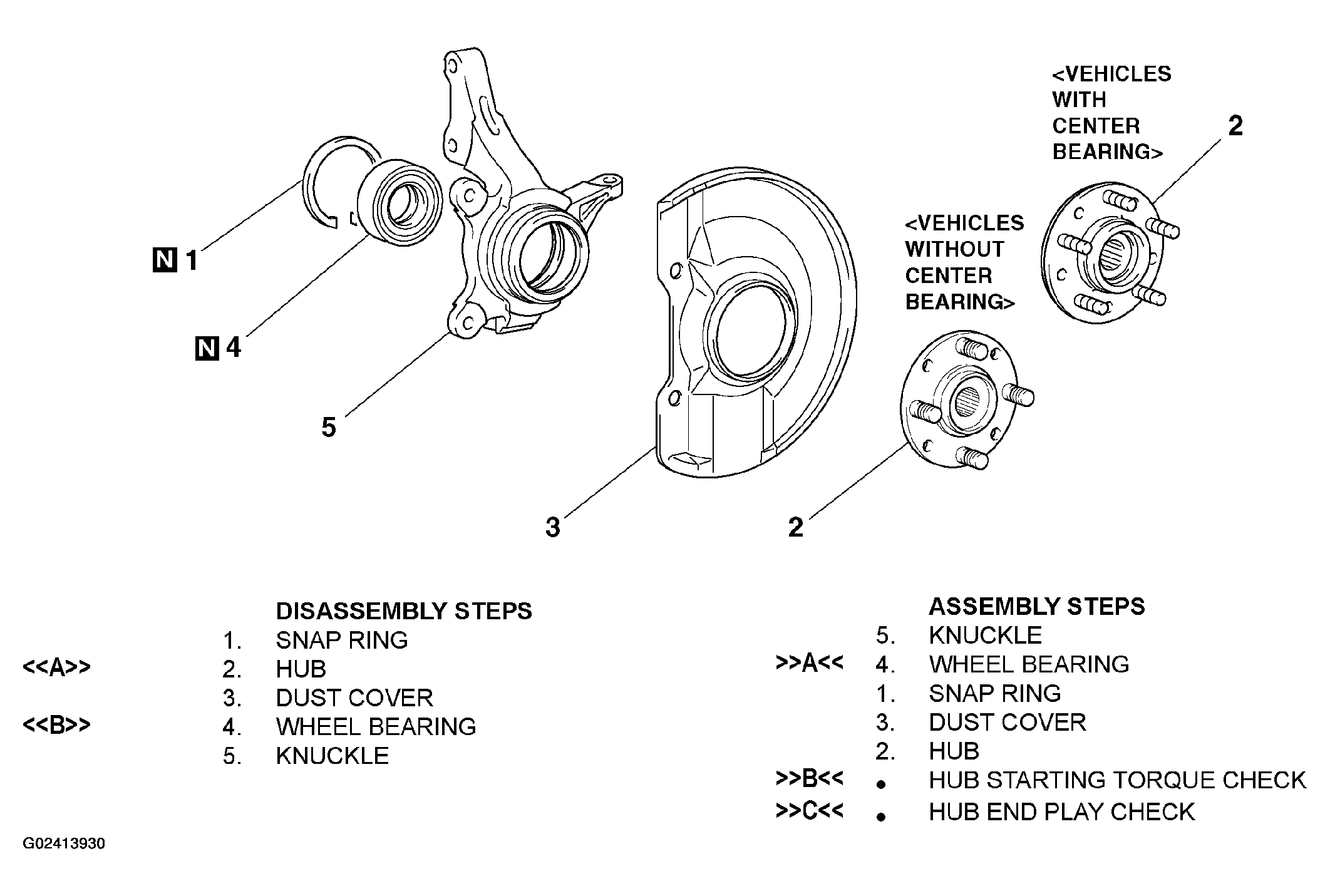 <VEHICLES WITH CENTER BEARING>

2

<VEHICLES WITHOUT CENTER BEARING>

N 1

N 4

5

3

2

DISASSEMBLY STEPS
1. SNAP RING
<<A>> 2. HUB
3. DUST COVER
<<B>> 4. WHEEL BEARING
5. KNUCKLE

ASSEMBLY STEPS
5. KNUCKLE
>>A<< 4. WHEEL BEARING
1. SNAP RING
3. DUST COVER
2. HUB
>>B<< • HUB STARTING TORQUE CHECK
>>C<< • HUB END PLAY CHECK

G02413930