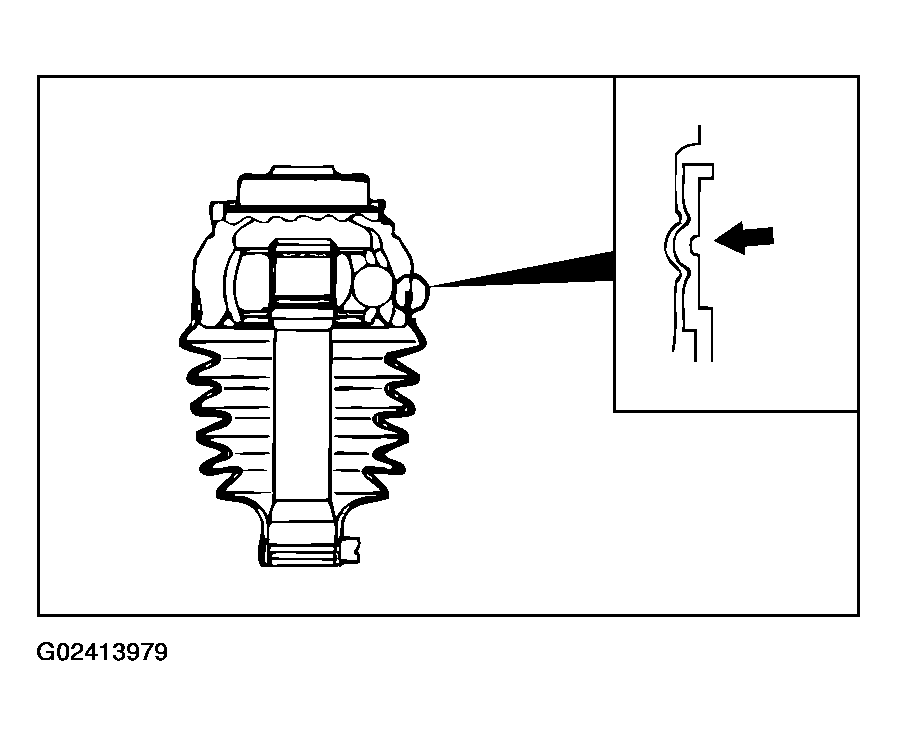 G02413979