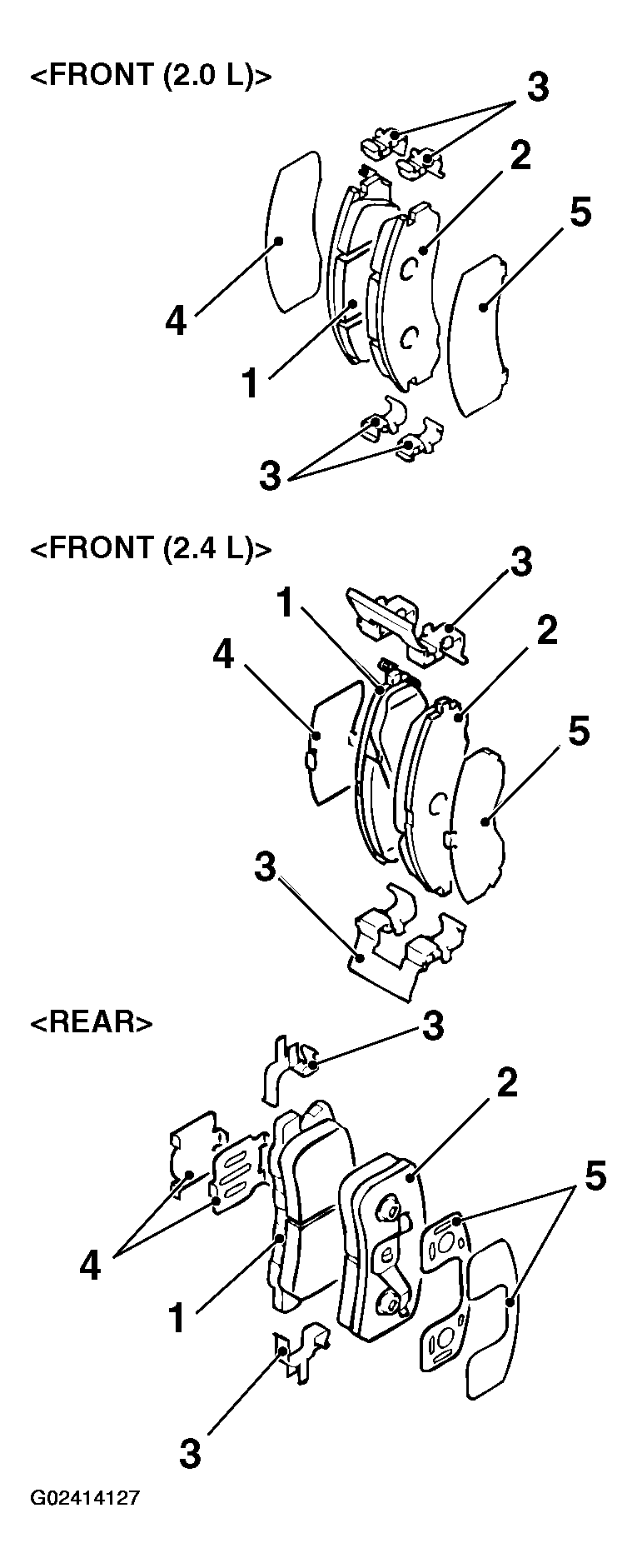 <FRONT (2.0 L)>

3
2
5
4
1
3

<FRONT (2.4 L)>

3
1
2
4
5
3

<REAR>

3
2
5
4
1
3

G02414127