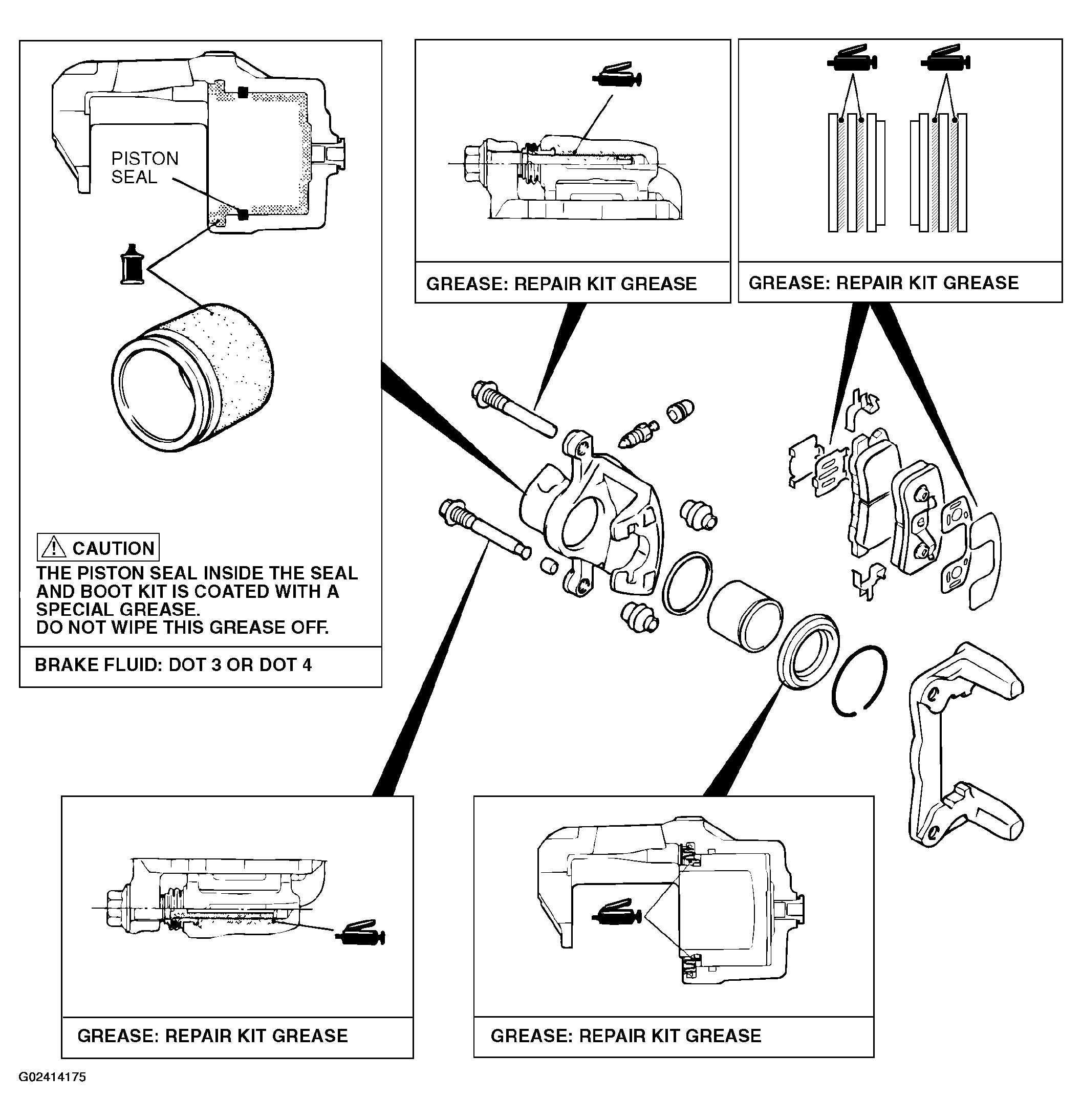 PISTON SEAL

CAUTION
THE PISTON SEAL INSIDE THE SEAL AND BOOT KIT IS COATED WITH A SPECIAL GREASE.
DO NOT WIPE THIS GREASE OFF.

BRAKE FLUID: DOT 3 OR DOT 4

GREASE: REPAIR KIT GREASE

GREASE: REPAIR KIT GREASE

GREASE: REPAIR KIT GREASE

GREASE: REPAIR KIT GREASE

G02414175