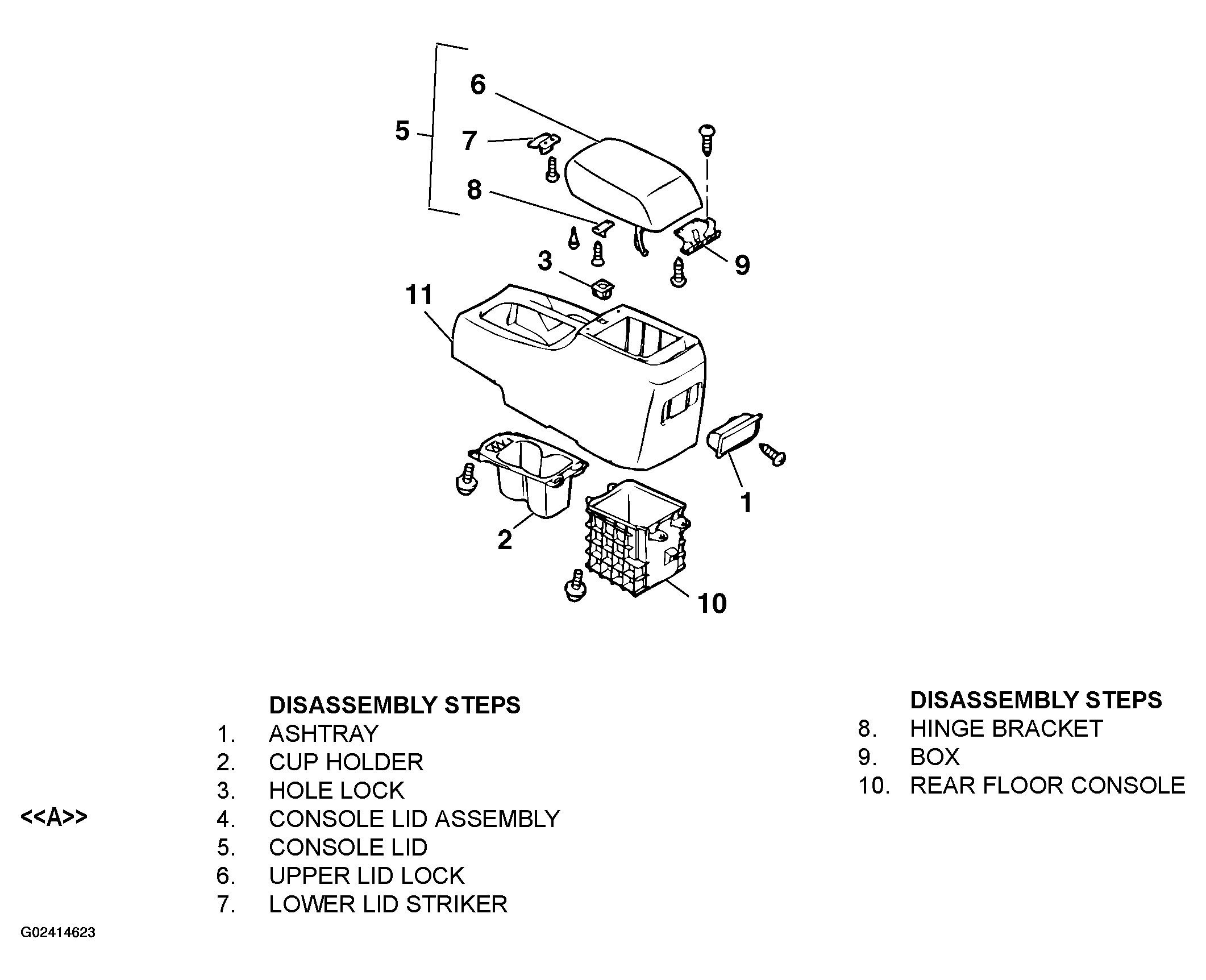 6

5

7

8

3

9

11

1

2

10

DISASSEMBLY STEPS
1. ASHTRAY
2. CUP HOLDER
3. HOLE LOCK
<<A>> 4. CONSOLE LID ASSEMBLY
5. CONSOLE LID
6. UPPER LID LOCK
7. LOWER LID STRIKER

DISASSEMBLY STEPS
8. HINGE BRACKET
9. BOX
10. REAR FLOOR CONSOLE

G02414623