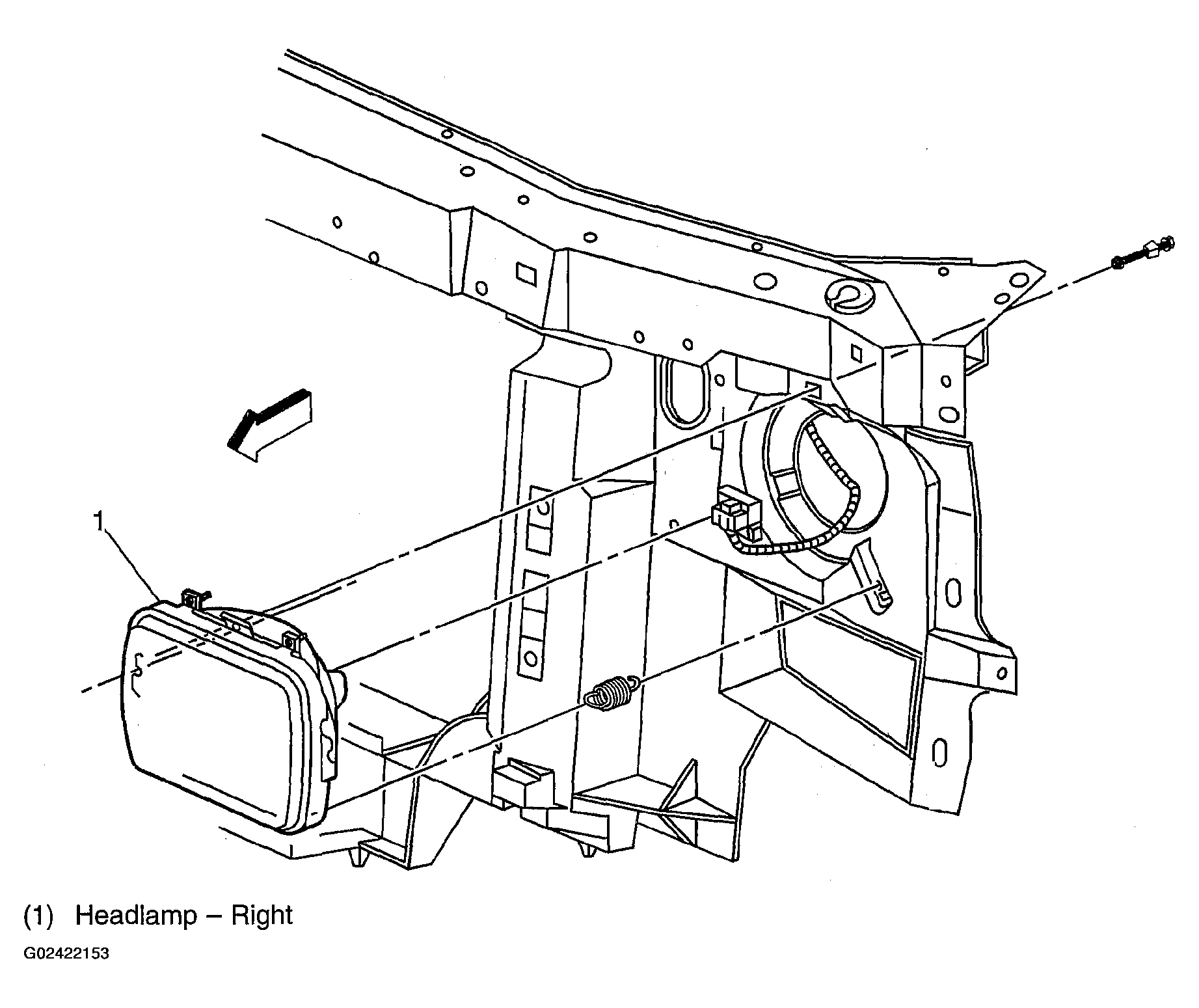 1

(1) Headlamp – Right

G02422153