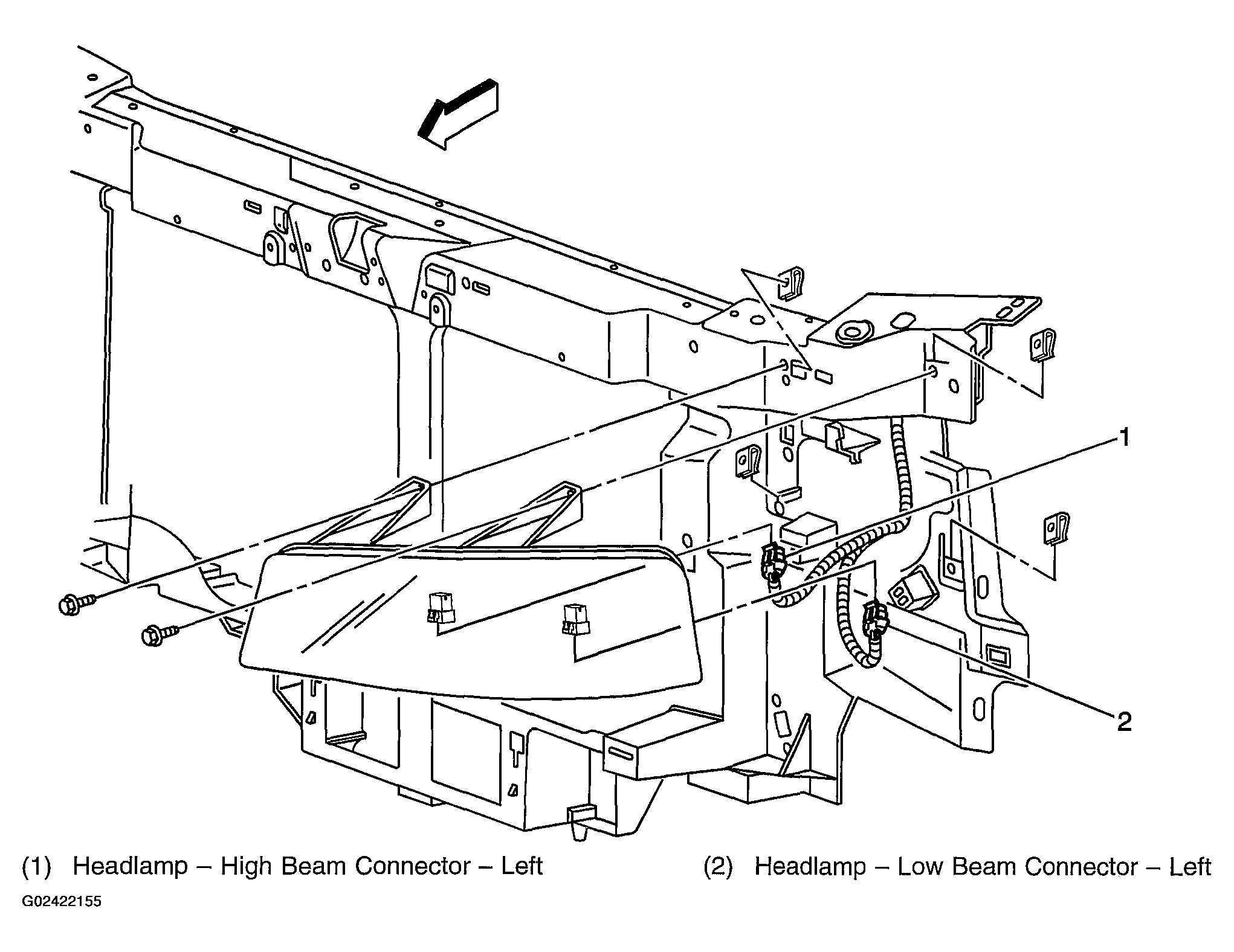 1

2

(1) Headlamp – High Beam Connector – Left

(2) Headlamp – Low Beam Connector – Left

G02422155