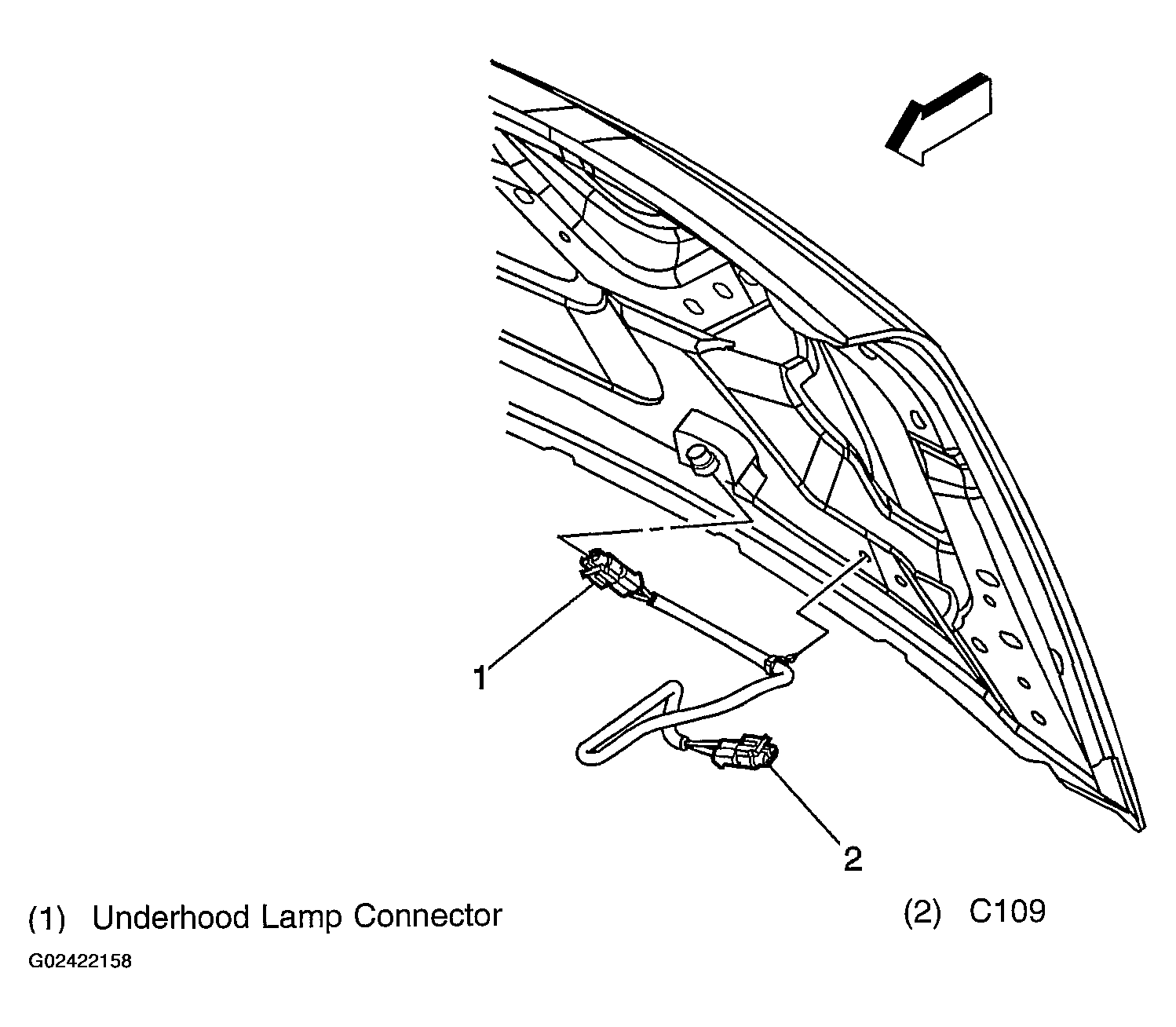 1

2

(1) Underhood Lamp Connector

(2) C109

G02422158