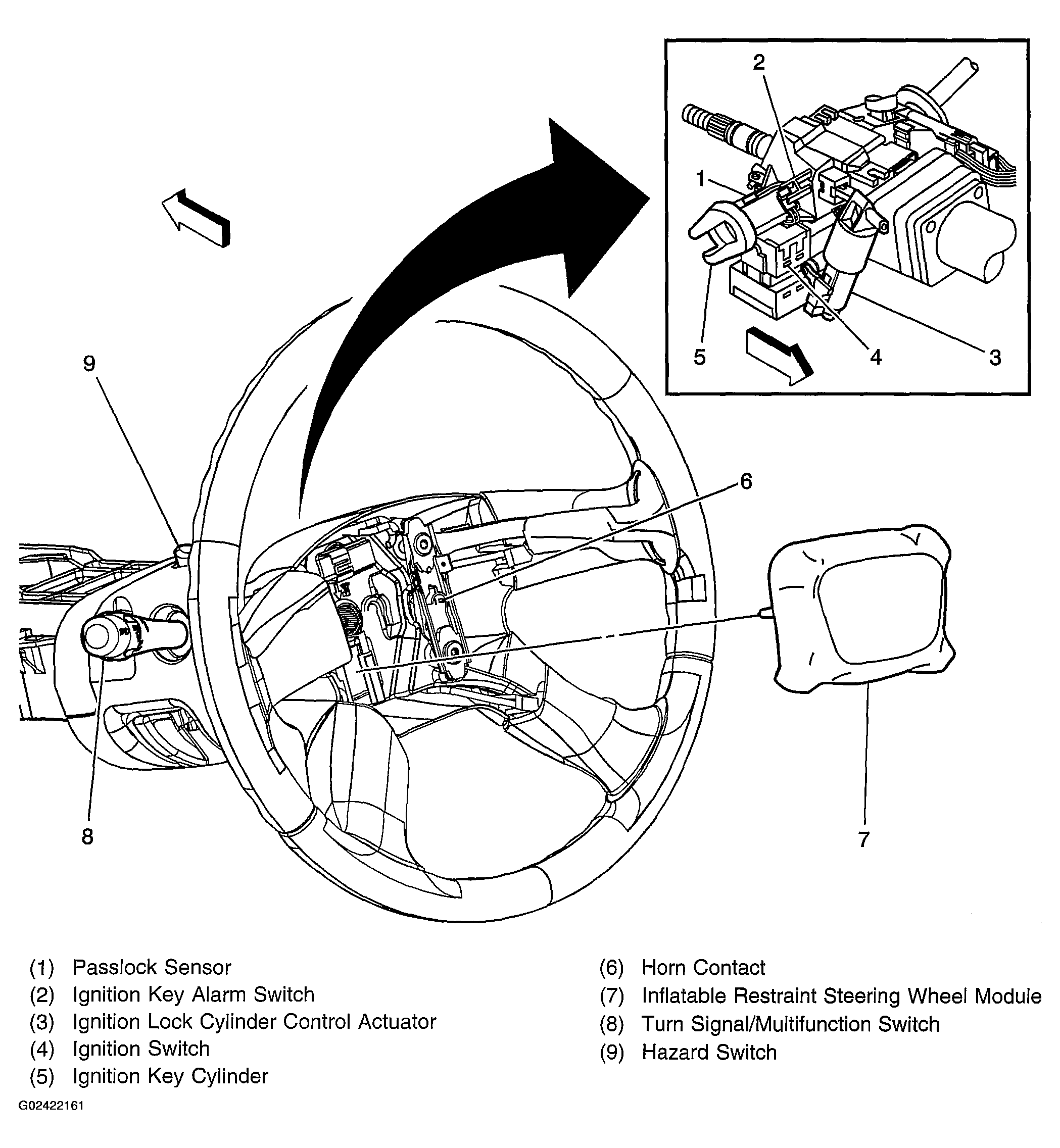 2
1
5
4
3
9
6
8
7

(1) Passlock Sensor
(2) Ignition Key Alarm Switch
(3) Ignition Lock Cylinder Control Actuator
(4) Ignition Switch
(5) Ignition Key Cylinder

(6) Horn Contact
(7) Inflatable Restraint Steering Wheel Module
(8) Turn Signal/Multifunction Switch
(9) Hazard Switch

G02422161