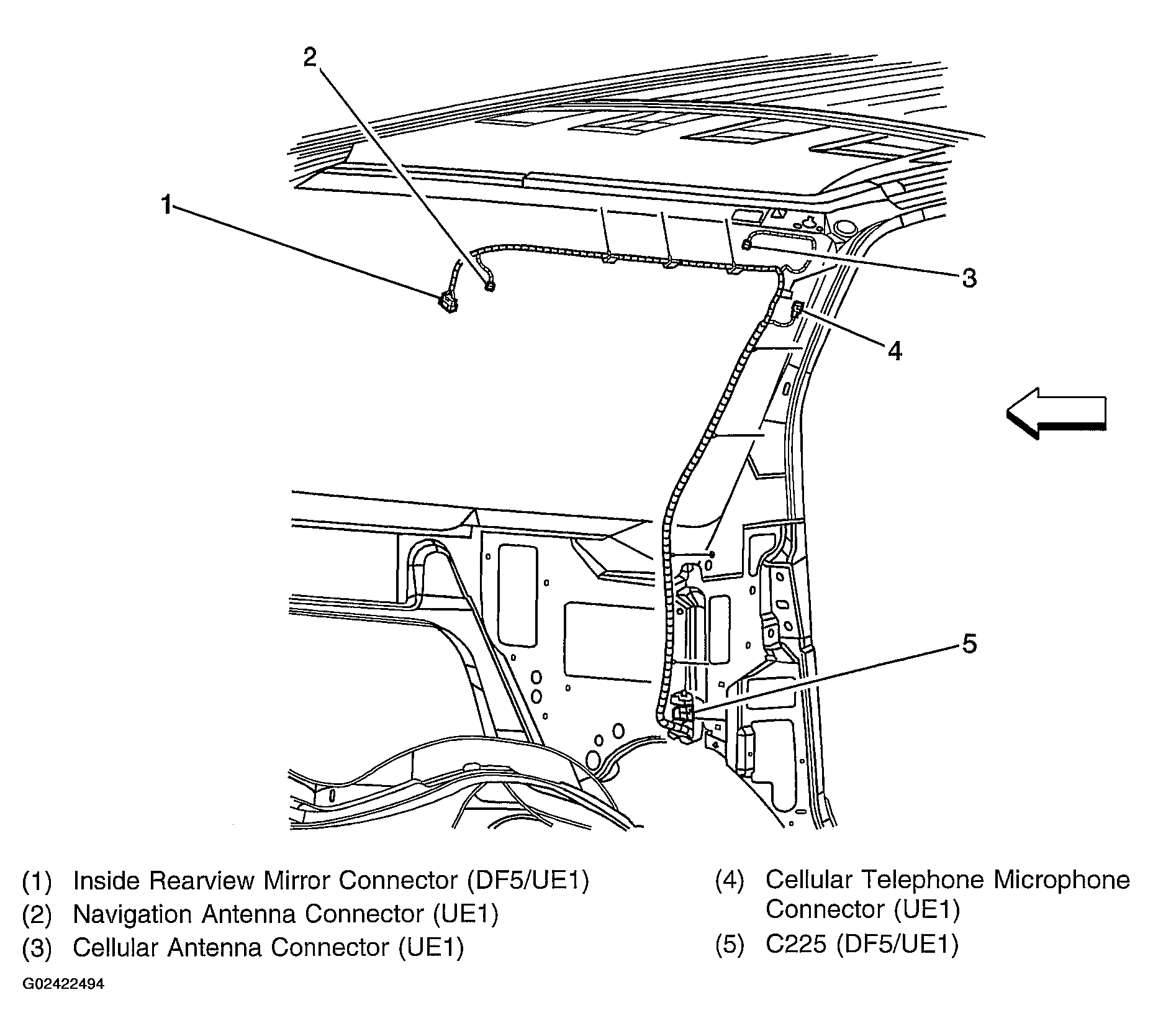 2

1

3

4

5

(1) Inside Rearview Mirror Connector (DF5/UE1)
(2) Navigation Antenna Connector (UE1)
(3) Cellular Antenna Connector (UE1)

(4) Cellular Telephone Microphone Connector (UE1)
(5) C225 (DF5/UE1)

G02422494