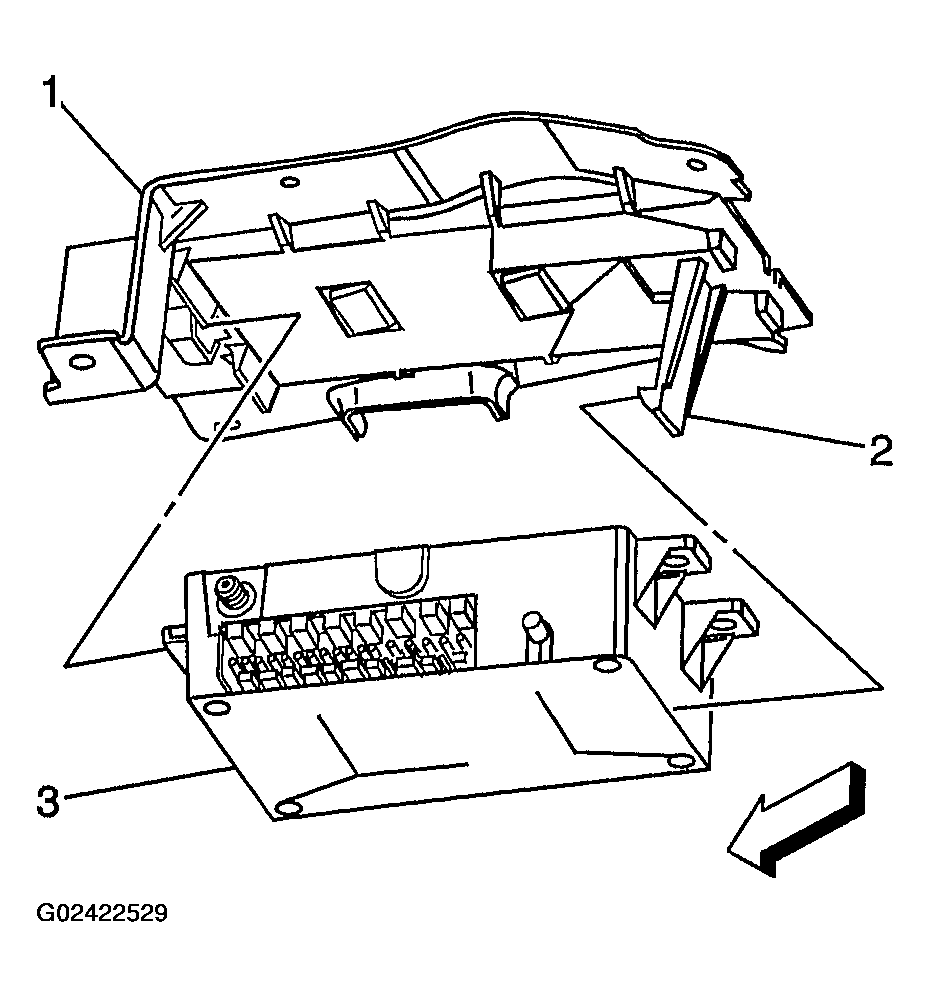 1
2
3
G02422529