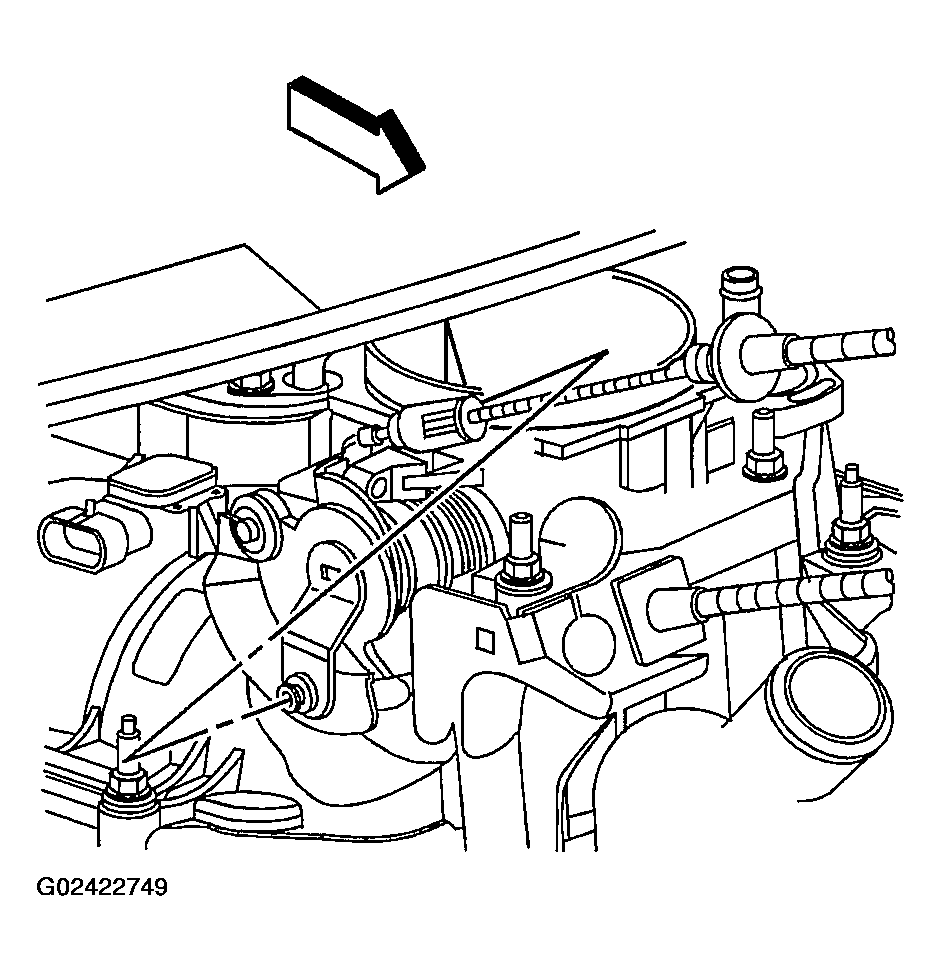 G02422749