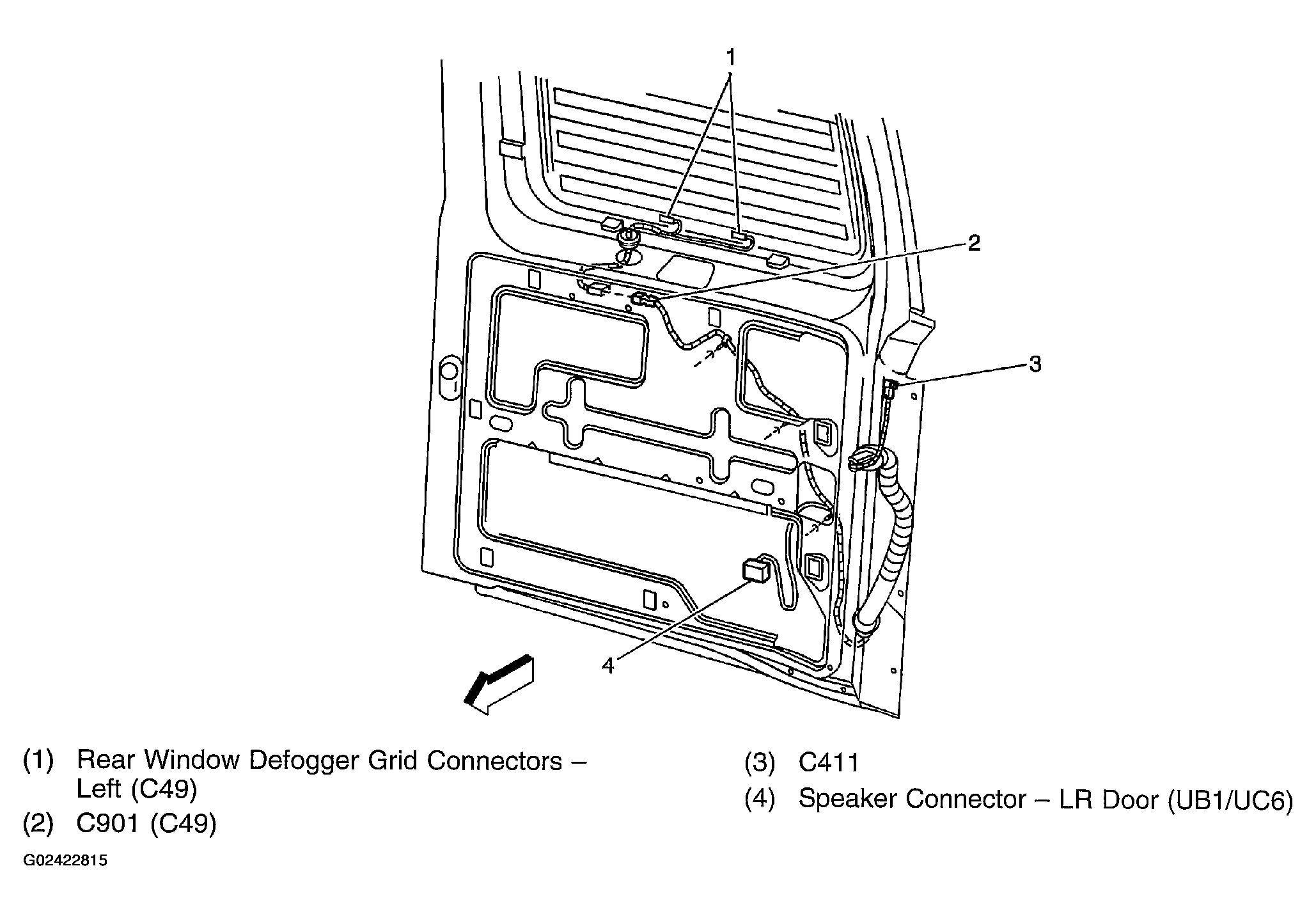 1

2

3

4

(1) Rear Window Defogger Grid Connectors – Left (C49)
(2) C901 (C49)

(3) C411
(4) Speaker Connector – LR Door (UB1/UC6)

G02422815