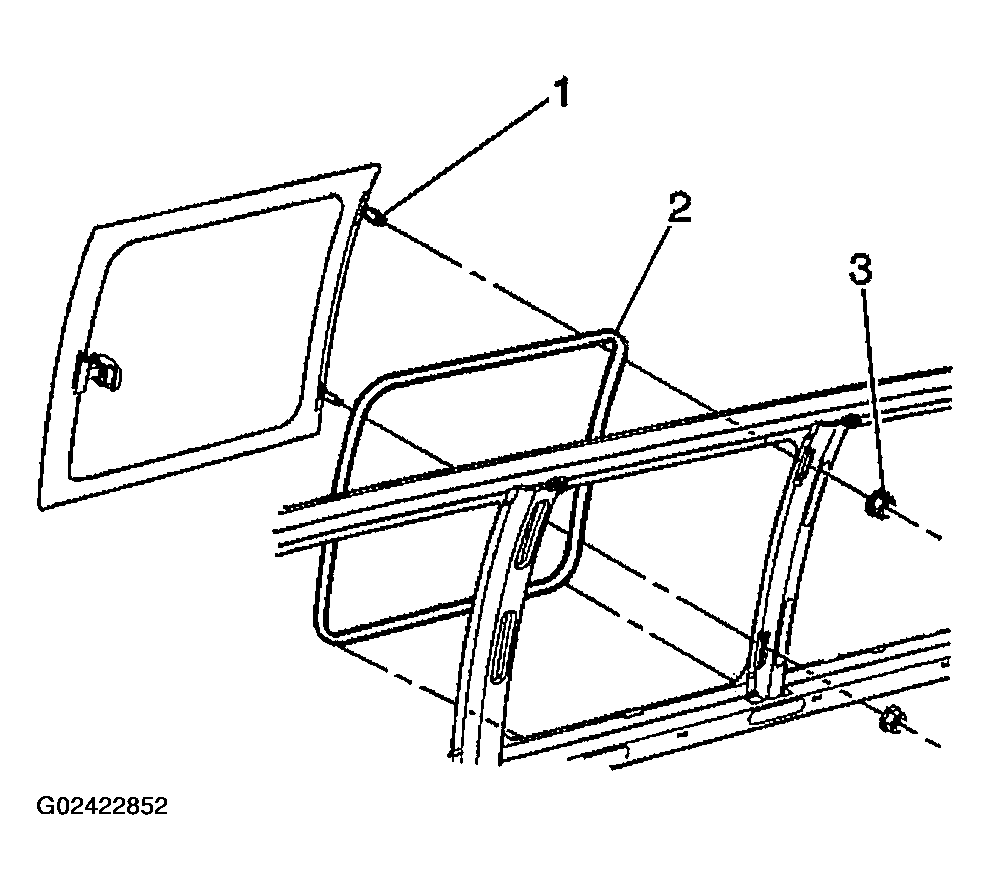 1
2
3
G02422852