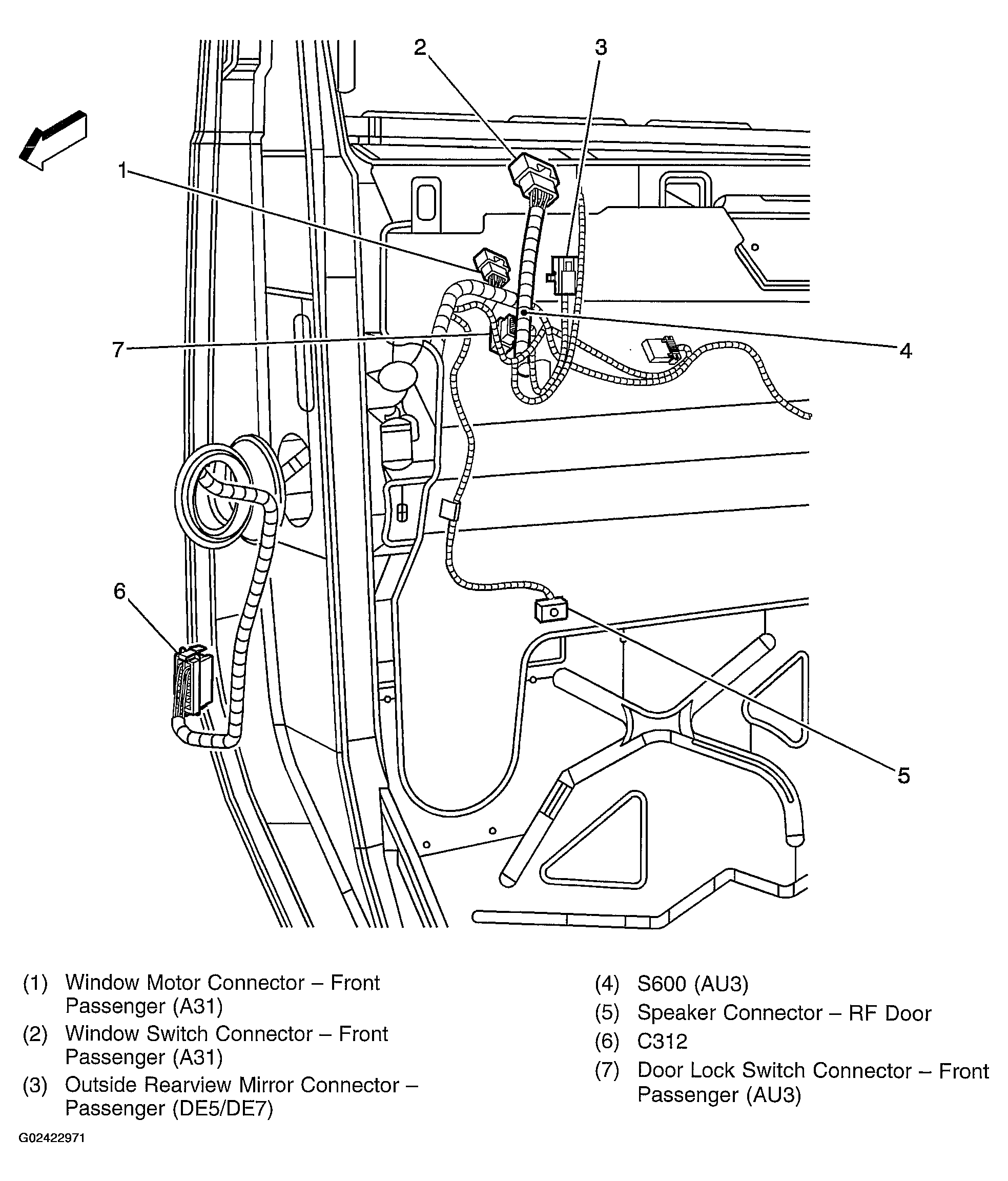 2
3
1
7
4
6
5

(1) Window Motor Connector – Front Passenger (A31)
(2) Window Switch Connector – Front Passenger (A31)
(3) Outside Rearview Mirror Connector – Passenger (DE5/DE7)

(4) S600 (AU3)
(5) Speaker Connector – RF Door
(6) C312
(7) Door Lock Switch Connector – Front Passenger (AU3)

G02422971