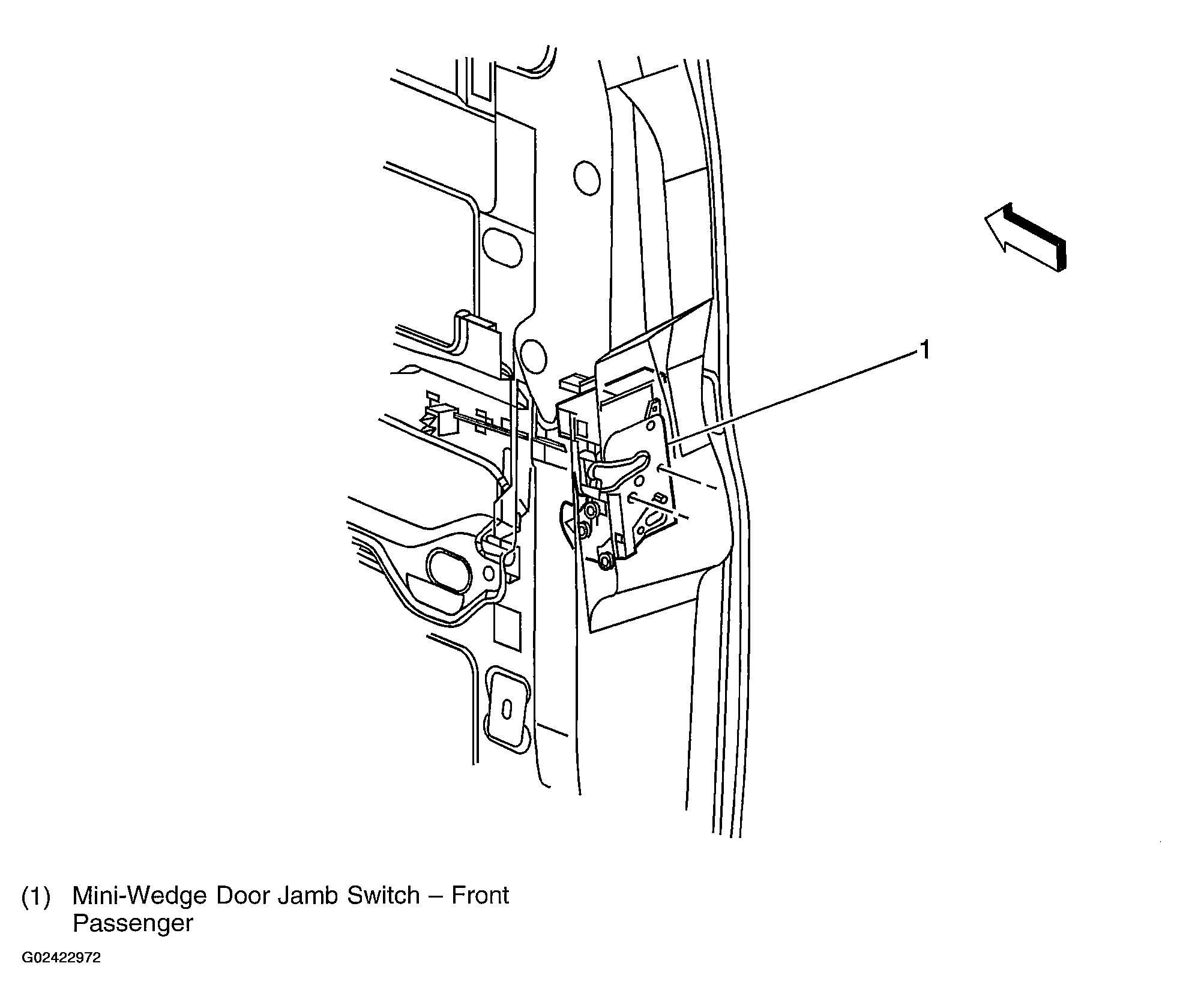 1

(1) Mini-Wedge Door Jamb Switch – Front Passenger

G02422972