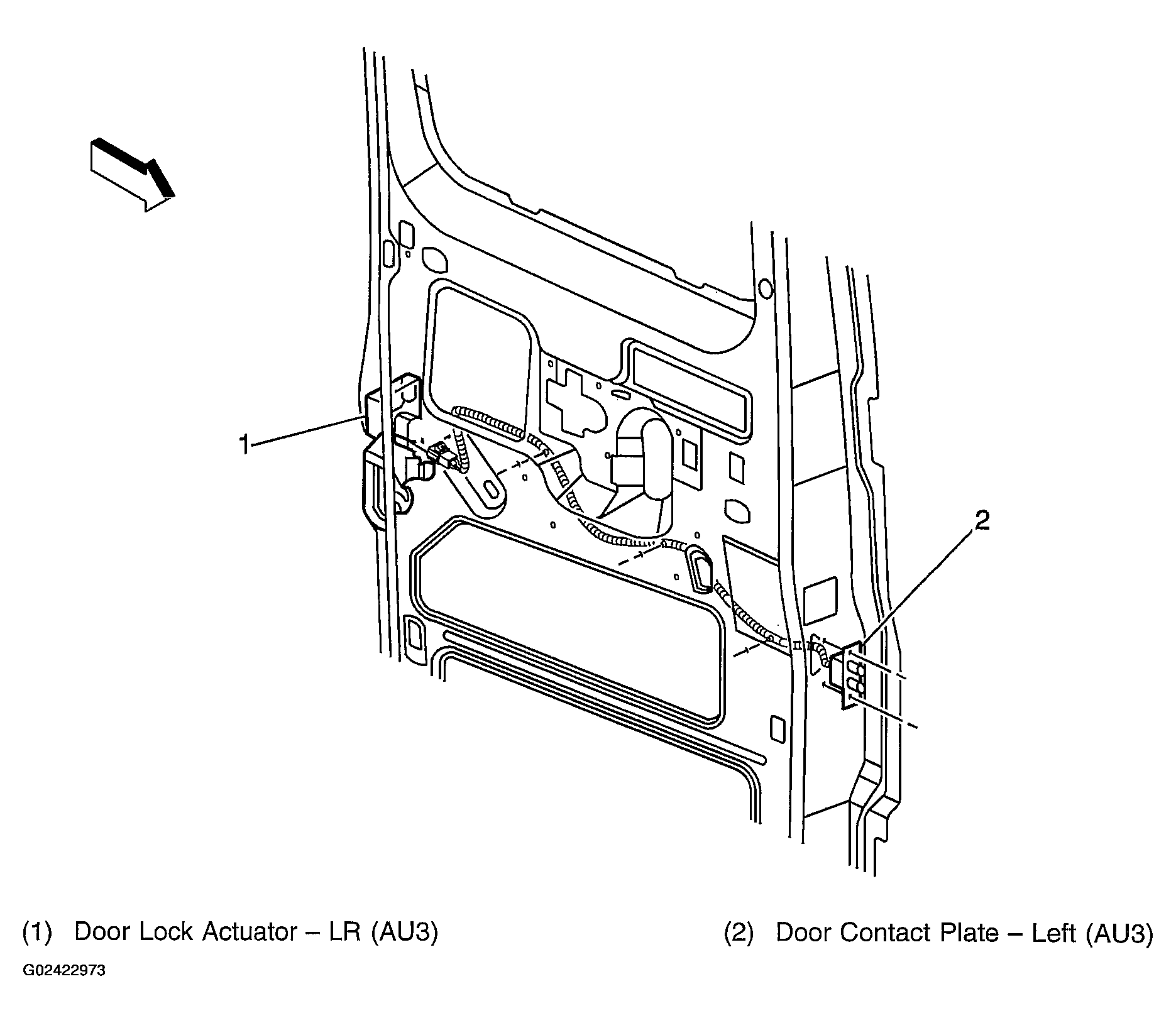 1

2

(1) Door Lock Actuator – LR (AU3)

(2) Door Contact Plate – Left (AU3)

G02422973