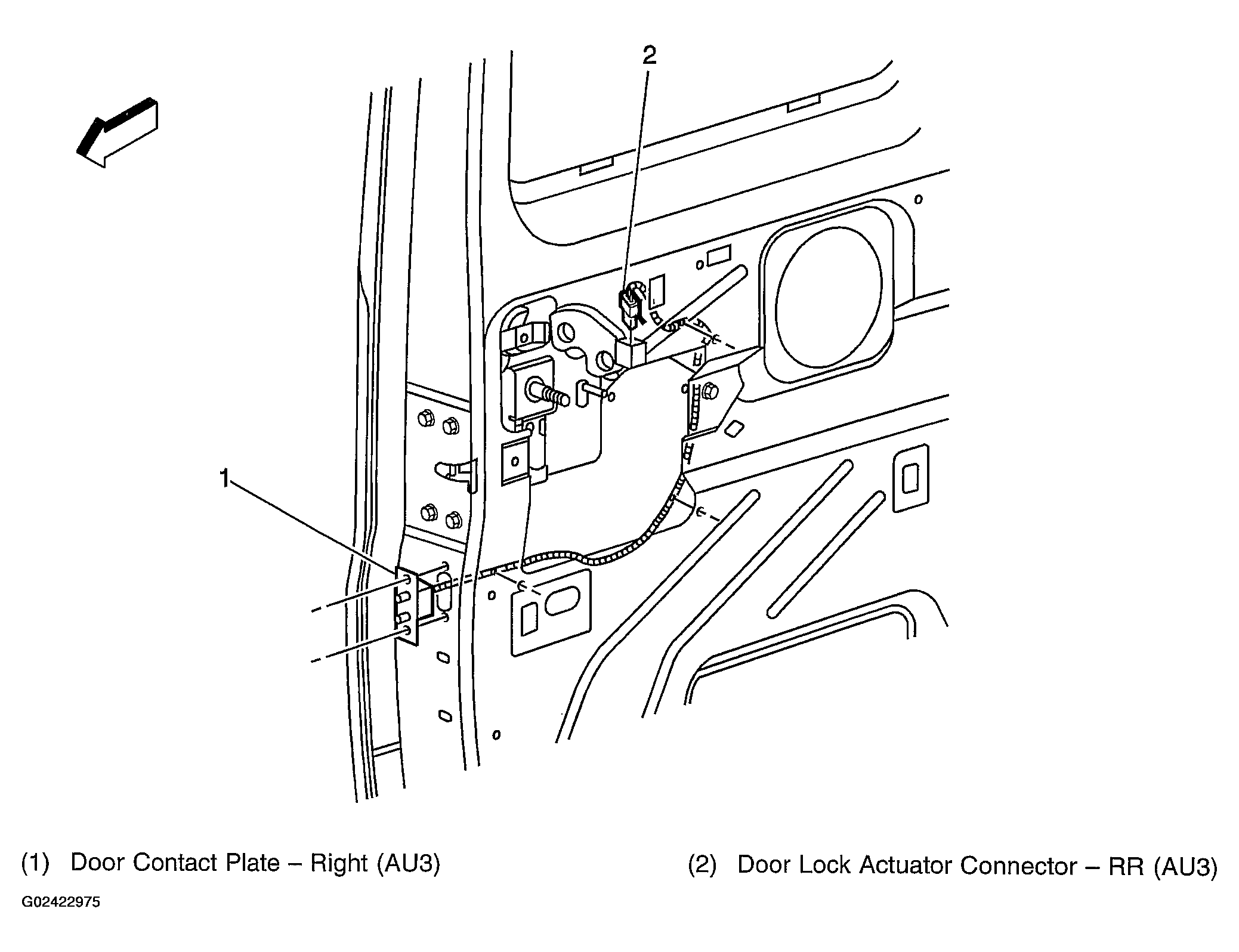 2

1

(1) Door Contact Plate – Right (AU3)

(2) Door Lock Actuator Connector – RR (AU3)

G02422975