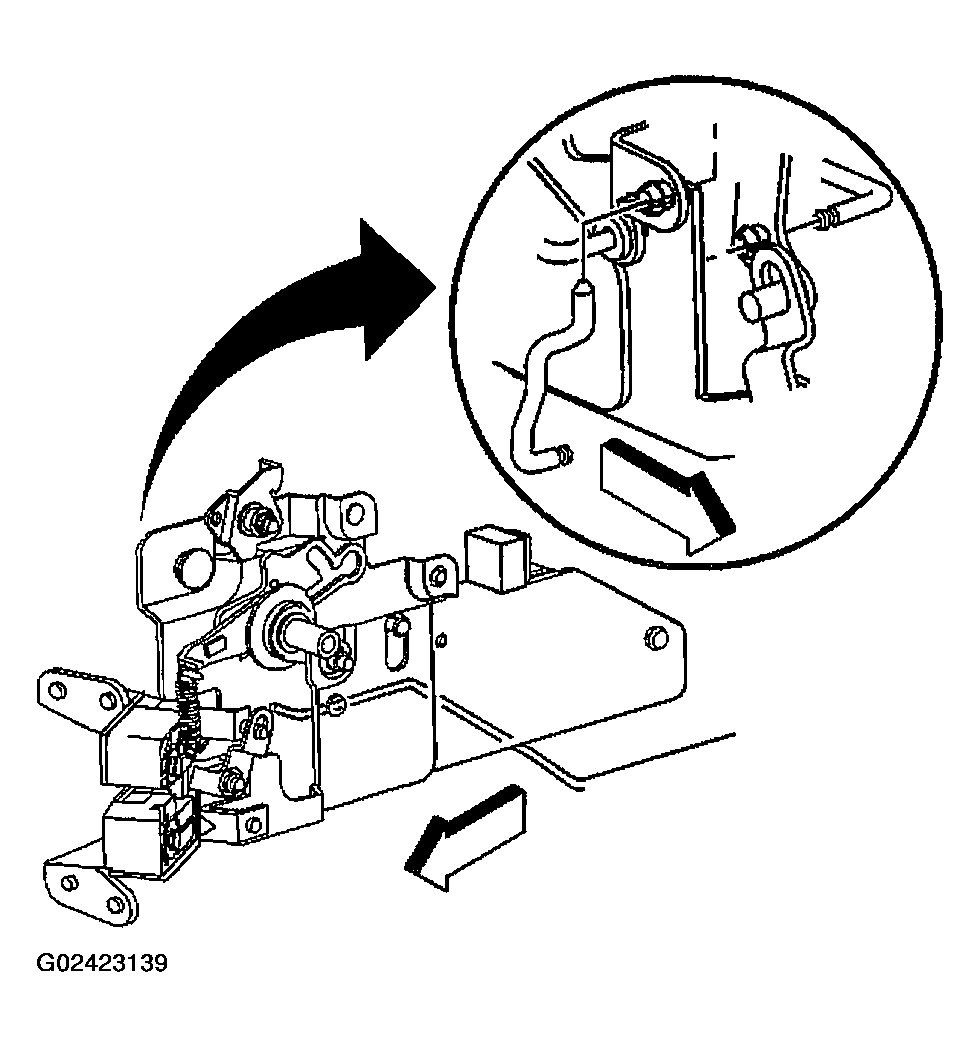 G02423139