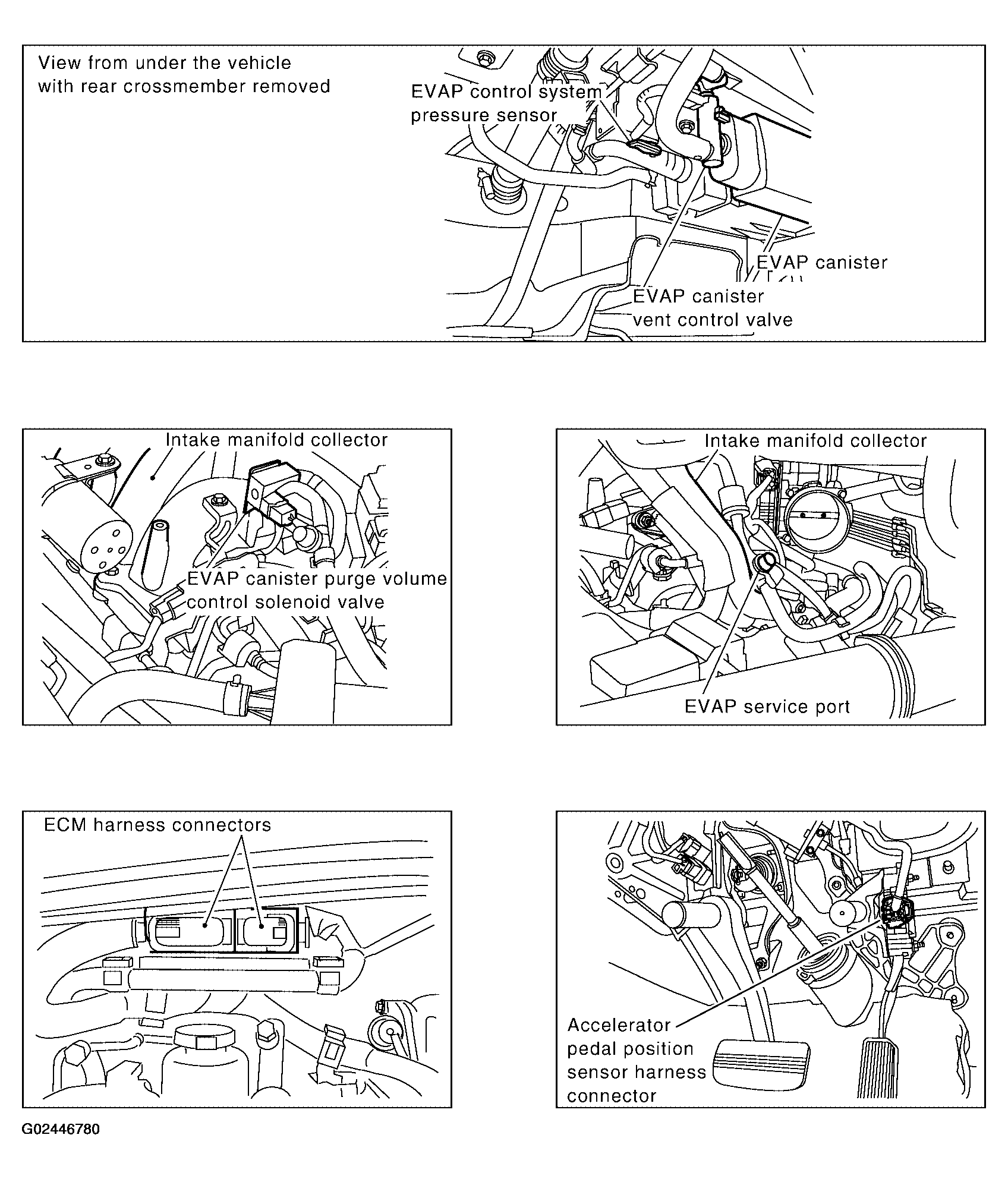 View from under the vehicle with rear crossmember removed

EVAP control system pressure sensor

EVAP canister

EVAP canister vent control valve

Intake manifold collector

EVAP canister purge volume control solenoid valve

Intake manifold collector

EVAP service port

ECM harness connectors

Accelerator pedal position sensor harness connector

G02446780