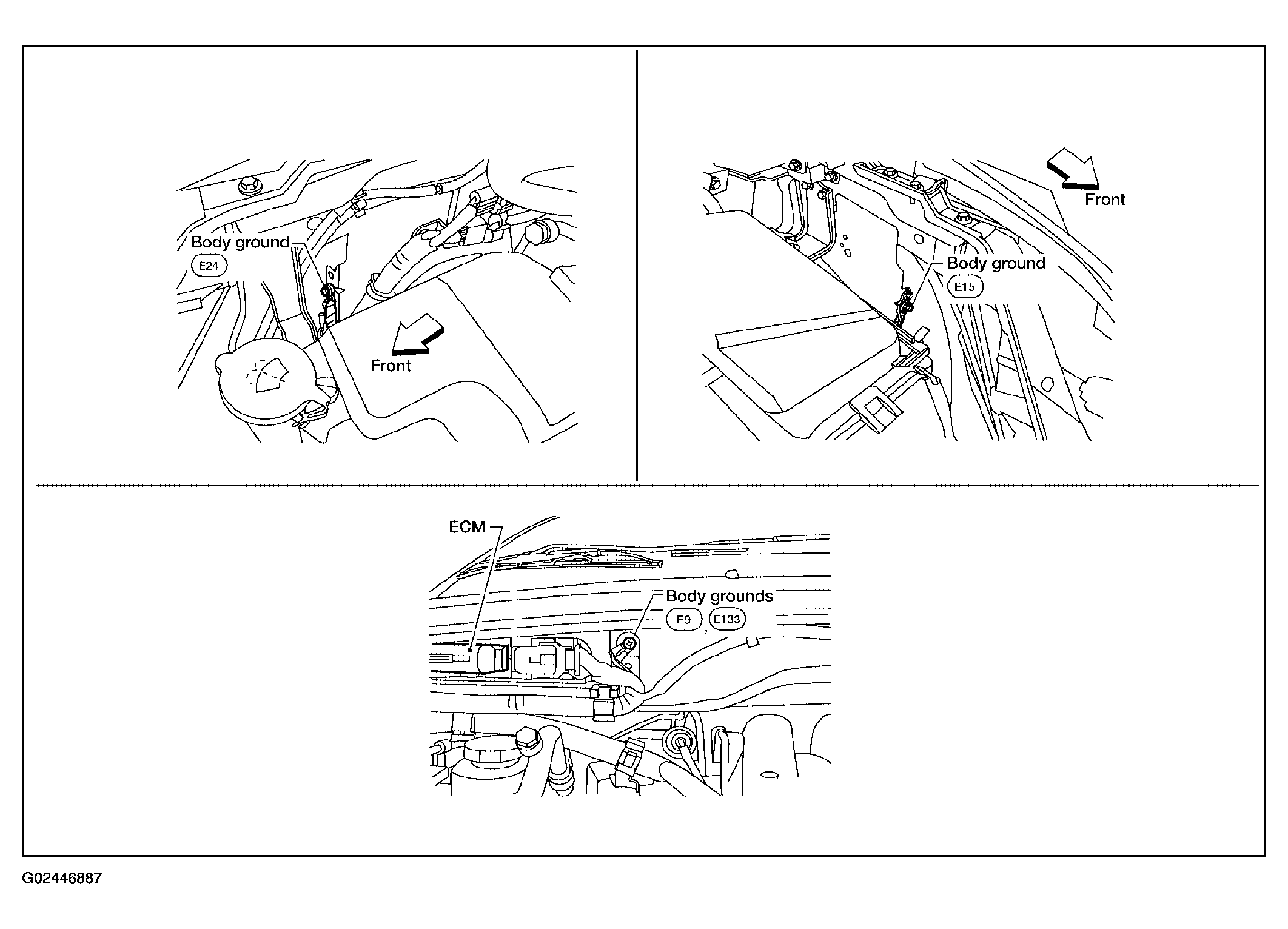 Body ground
E24

Front

Front

Body ground
E15

ECM

Body grounds
E9 , E133

G02446887