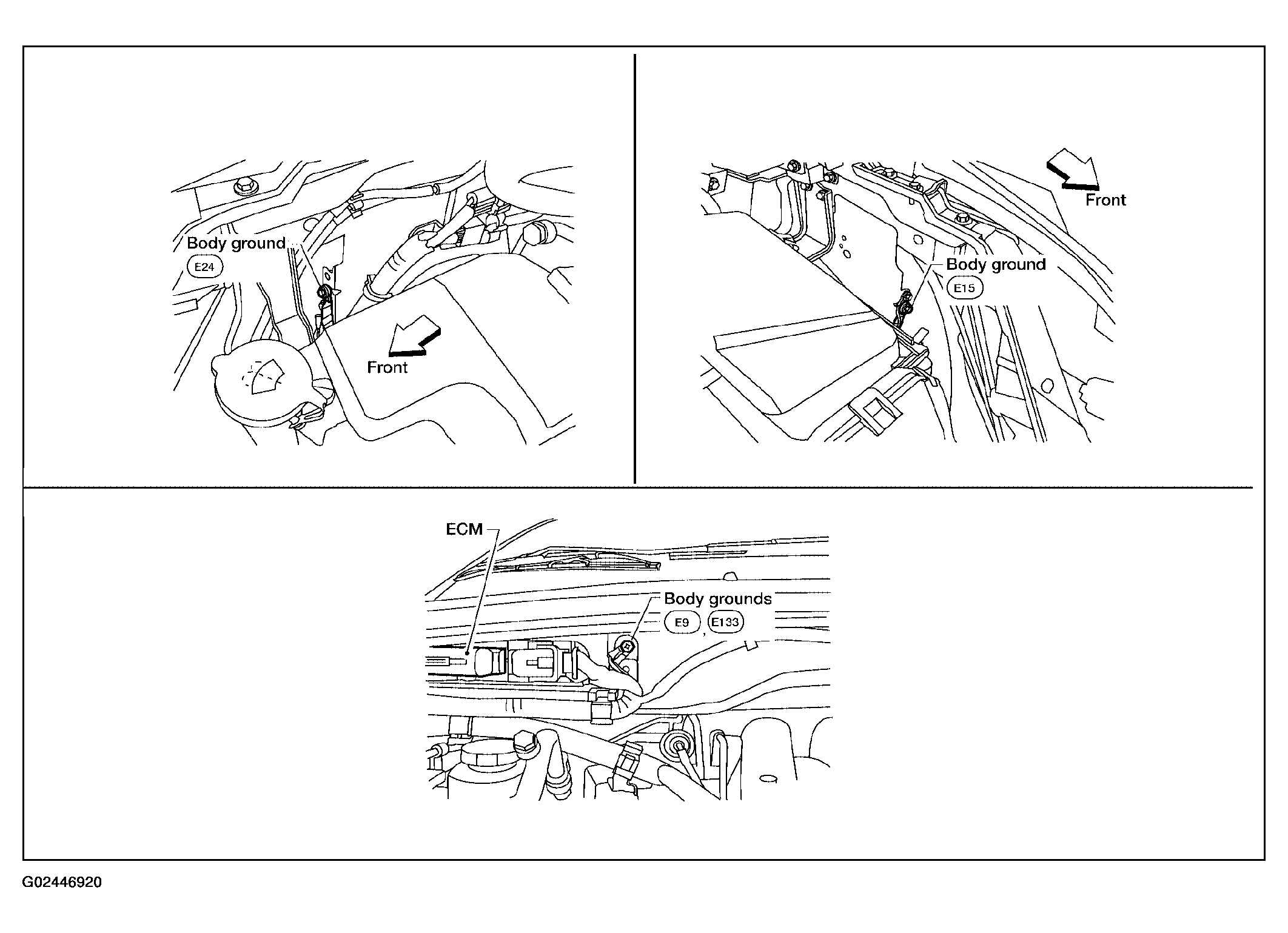 Body ground
E24

Front

Front

Body ground
E15

ECM

Body grounds
E9 , E133

G02446920