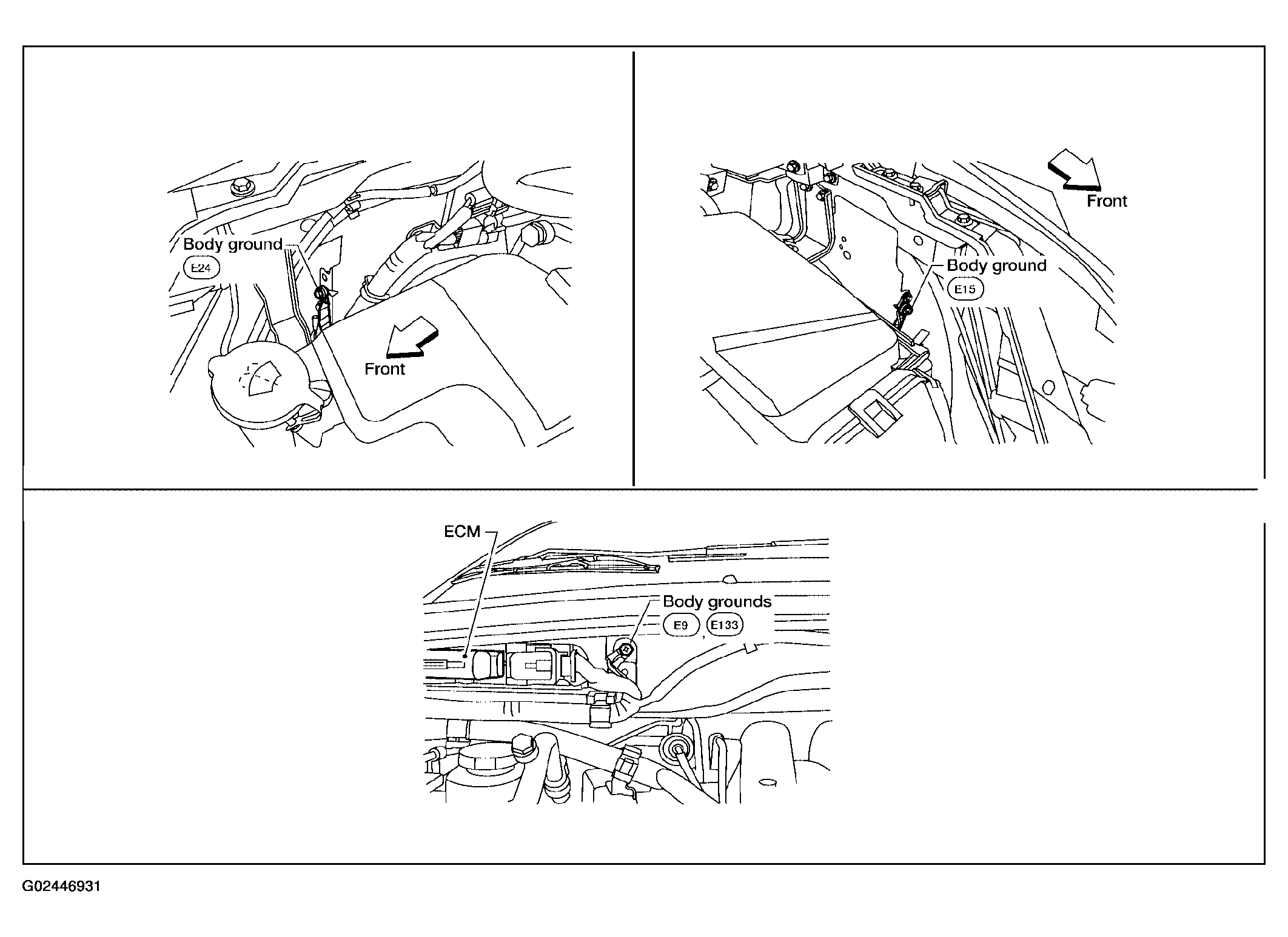 Body ground
E24
Front

Front
Body ground
E15

ECM
Body grounds
E9 , E133

G02446931