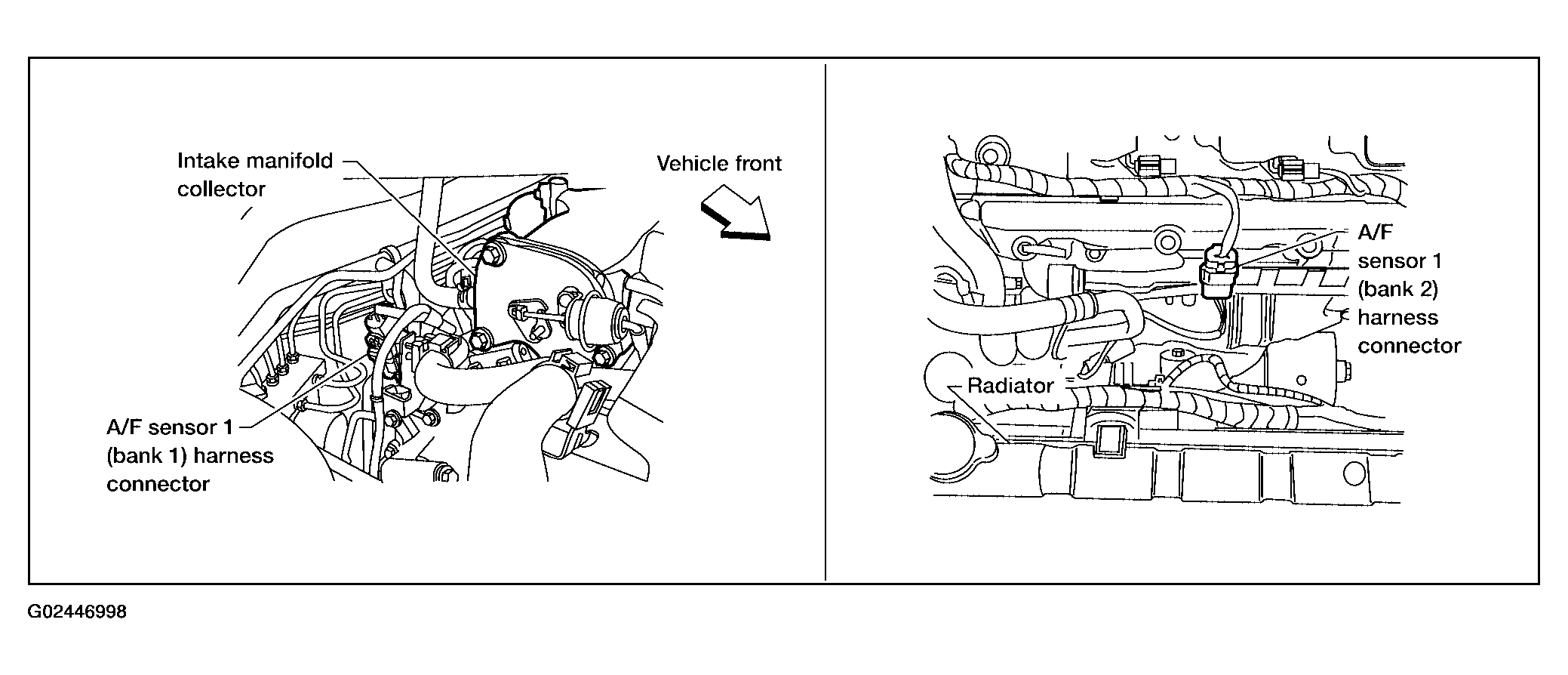 Intake manifold collector

Vehicle front

A/F sensor 1 (bank 1) harness connector

A/F sensor 1 (bank 2) harness connector

Radiator

G02446998