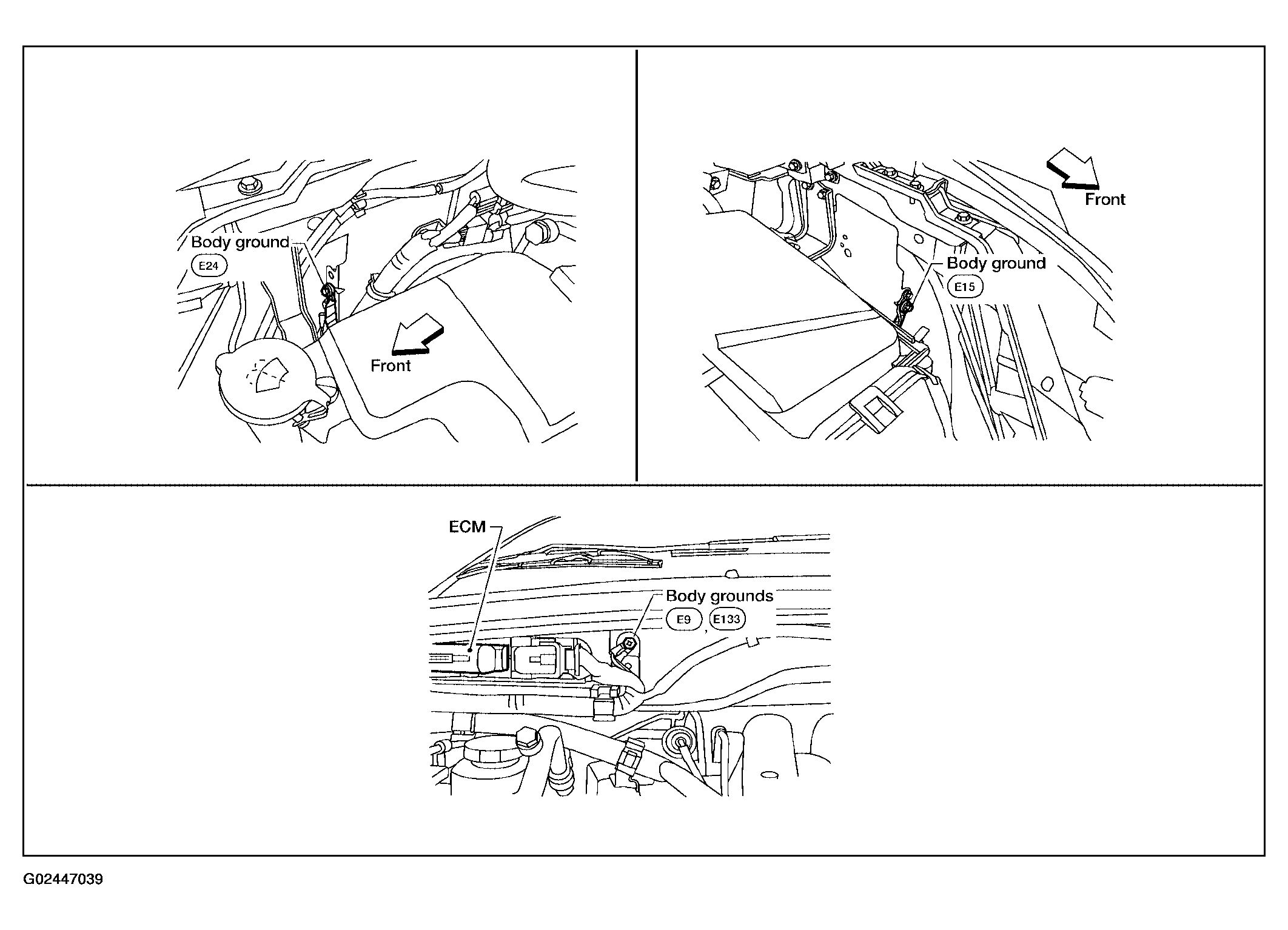 Body ground
E24

Front

Front

Body ground
E15

ECM

Body grounds
E9 , E133

G02447039