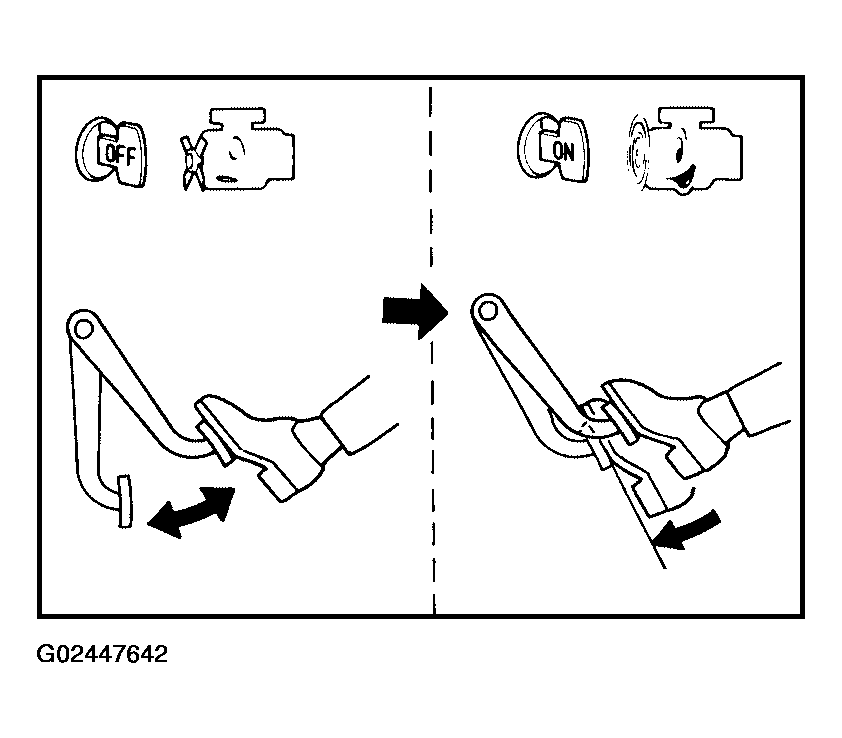 OFF

ON

G02447642