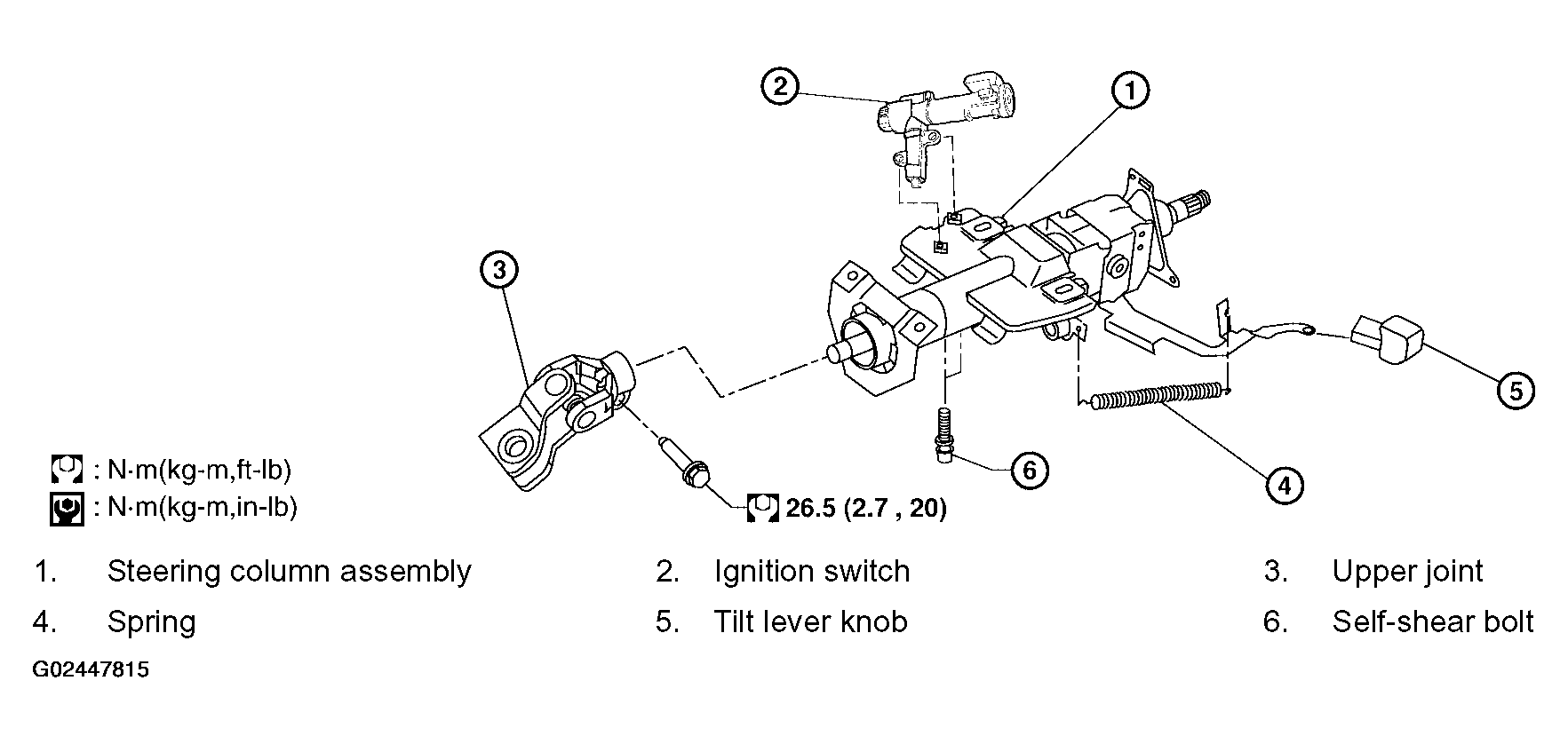 2

1

3

5

6

4

: N·m(kg-m,ft-lb)
: N·m(kg-m,in-lb)

26.5 (2.7 , 20)

1. Steering column assembly
2. Ignition switch
3. Upper joint
4. Spring
5. Tilt lever knob
6. Self-shear bolt

G02447815