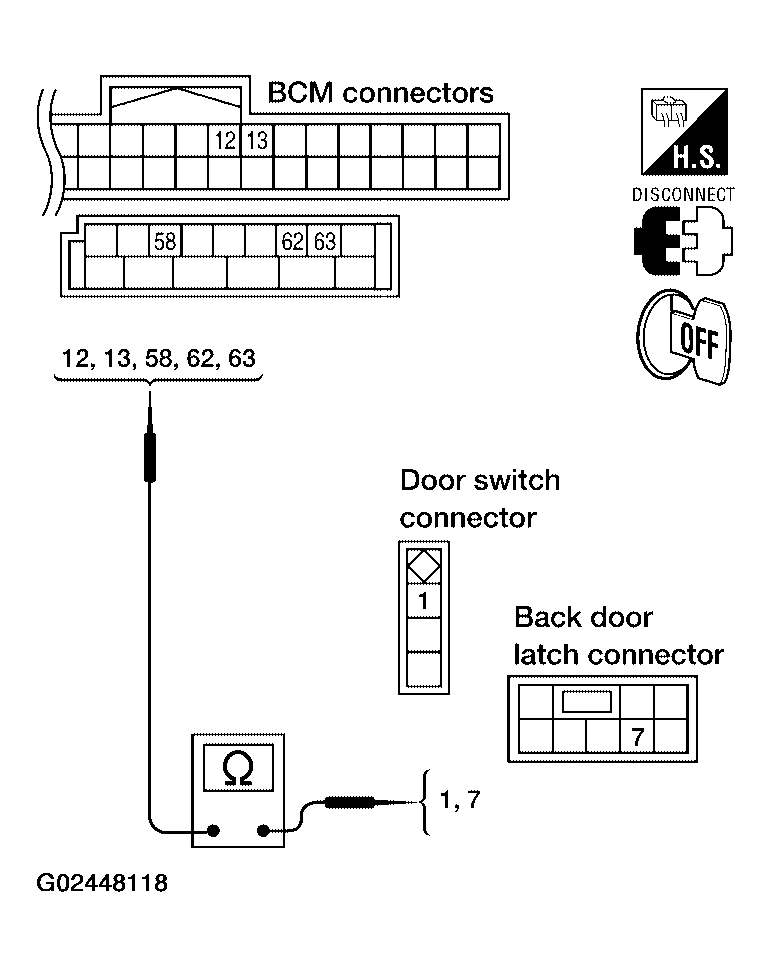 BCM connectors

12 13

58 62 63

H.S.

DISCONNECT

OFF

12, 13, 58, 62, 63

Door switch connector

1

Back door latch connector

7

Ω

1, 7

G02448118