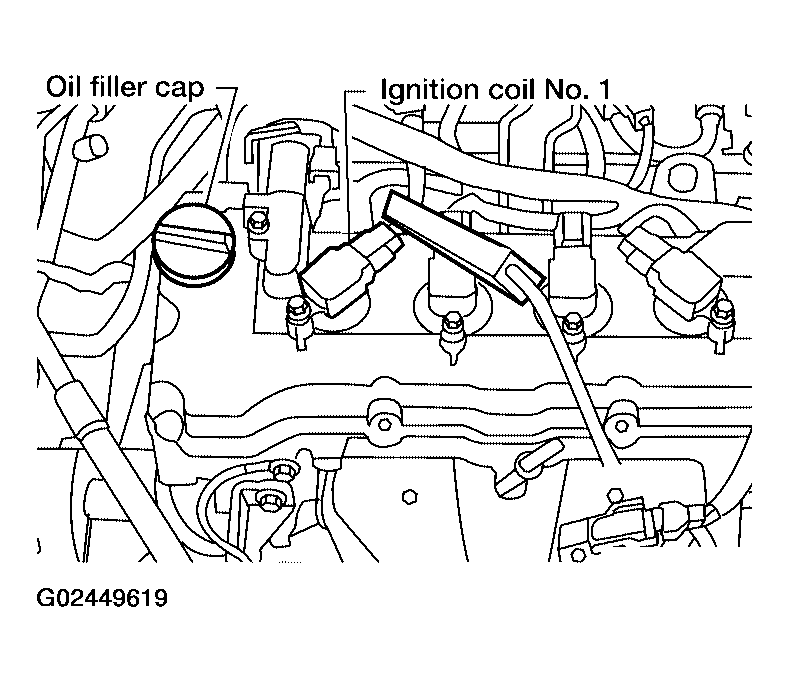 Oil filler cap

Ignition coil No. 1

G02449619