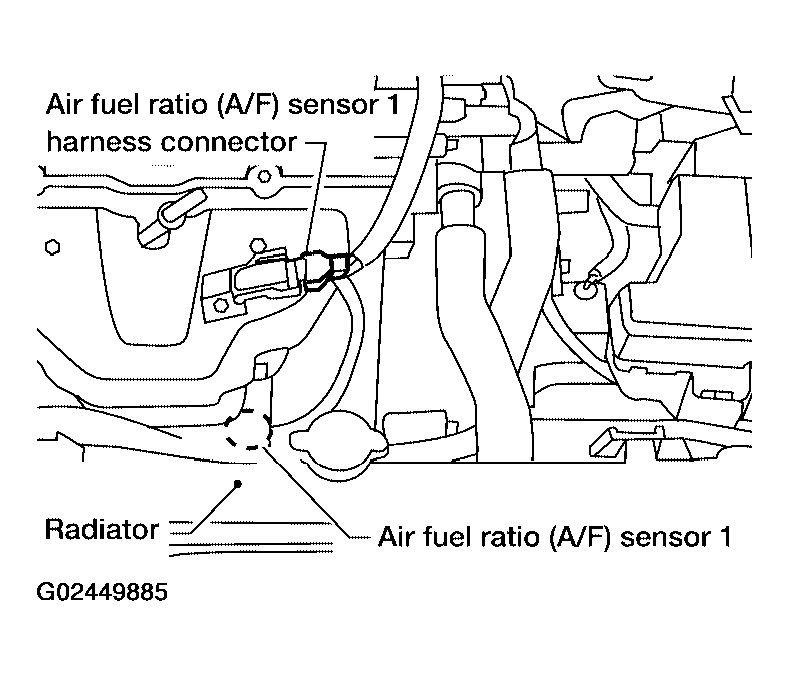 Air fuel ratio (A/F) sensor 1 harness connector

Radiator

Air fuel ratio (A/F) sensor 1

G02449885