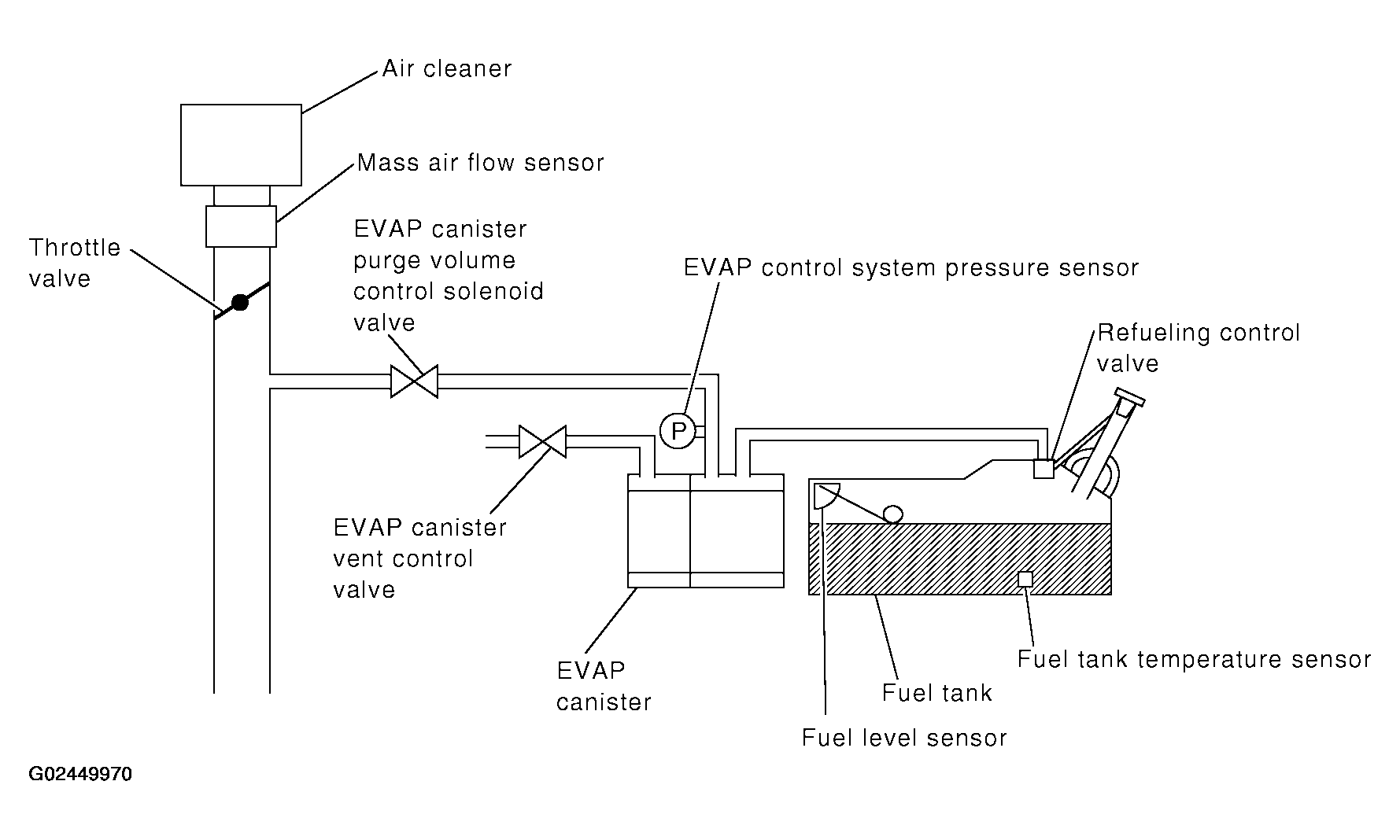 Air cleaner

Mass air flow sensor

Throttle valve

EVAP canister purge volume control solenoid valve

EVAP control system pressure sensor

Refueling control valve

P

EVAP canister vent control valve

EVAP canister

Fuel tank temperature sensor

Fuel tank

Fuel level sensor

G02449970