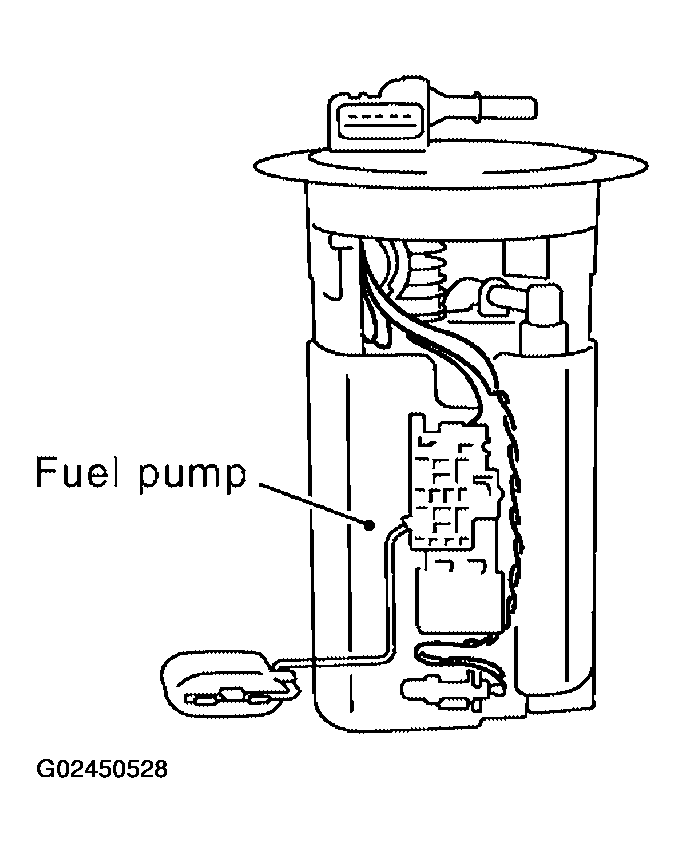 Fuel pump

G02450528