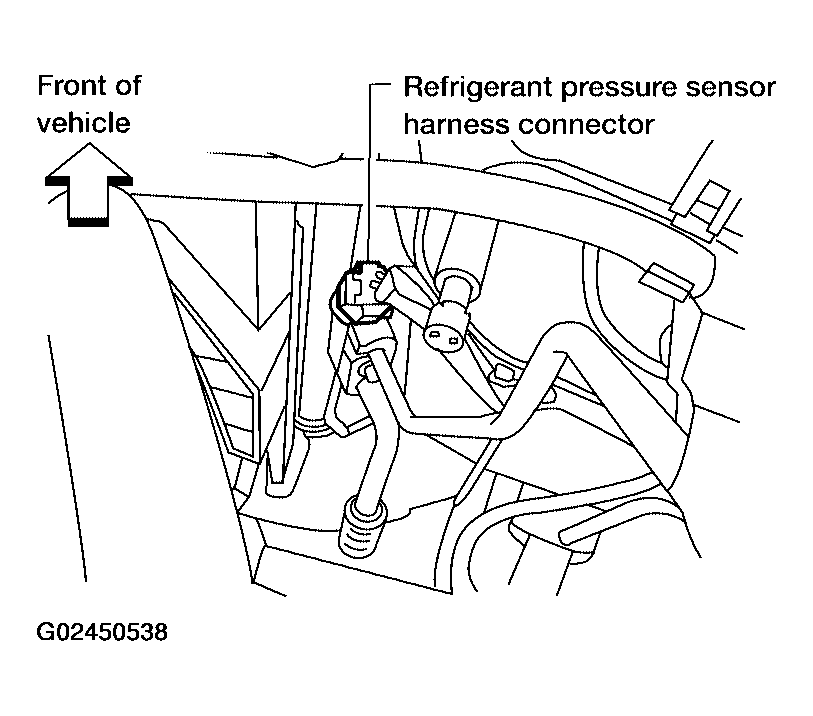 Front of vehicle

Refrigerant pressure sensor harness connector

G02450538