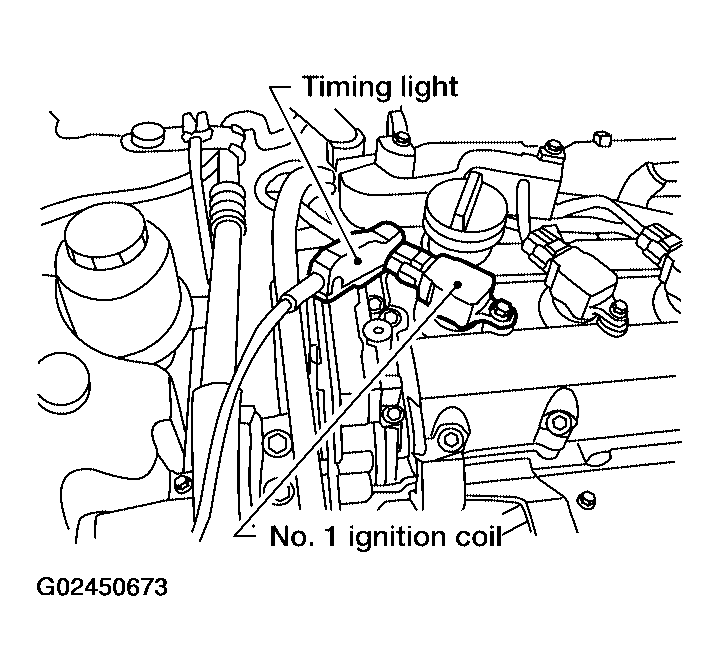 Timing light

No. 1 ignition coil

G02450673