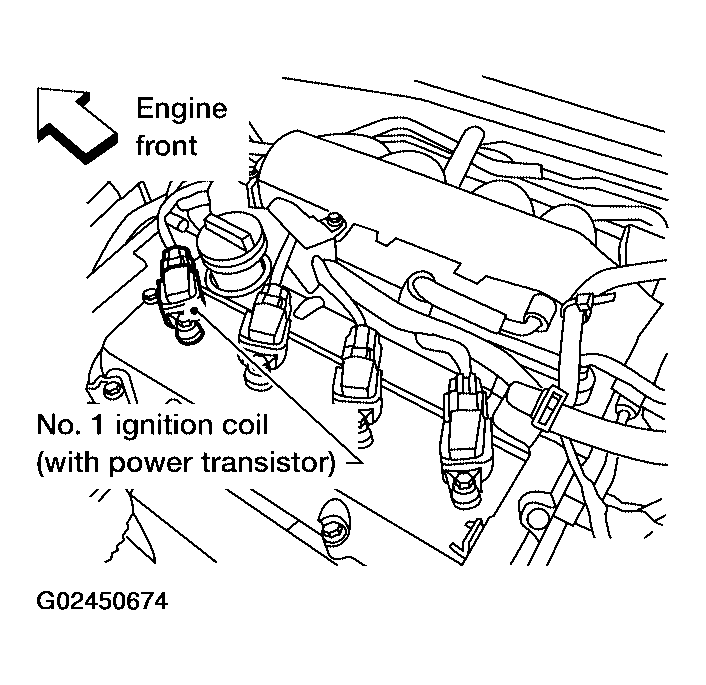 Engine front

No. 1 ignition coil (with power transistor)

G02450674