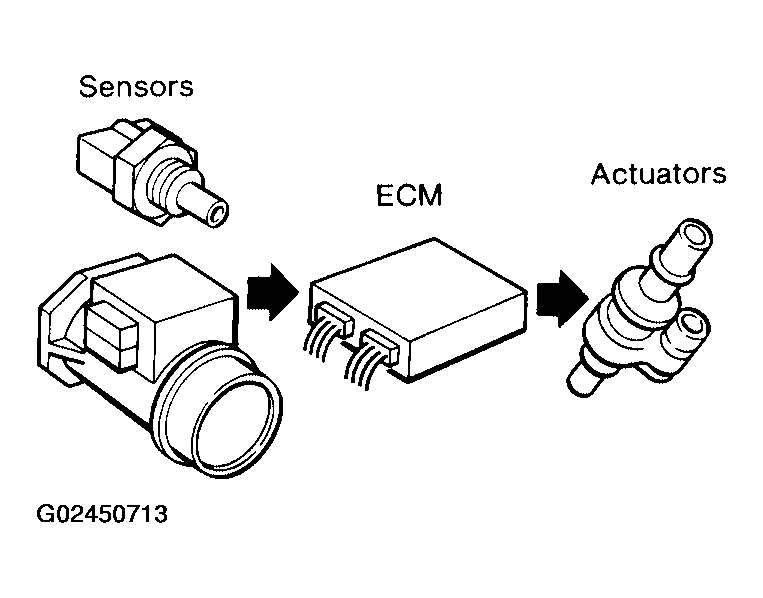 Sensors

ECM

Actuators

G02450713