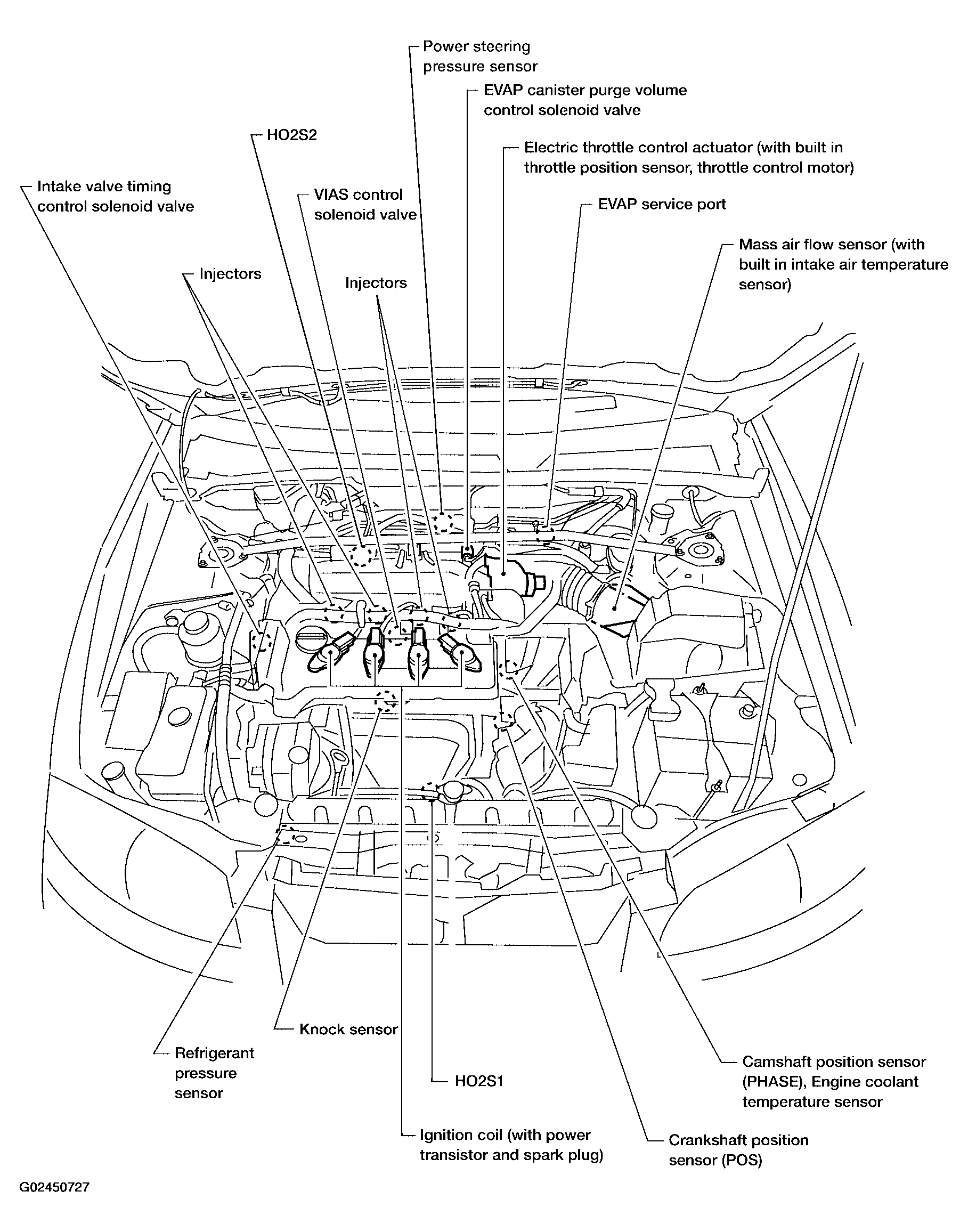 Power steering pressure sensor

EVAP canister purge volume control solenoid valve

HO2S2

Electric throttle control actuator (with built in throttle position sensor, throttle control motor)

Intake valve timing control solenoid valve

VIAS control solenoid valve

EVAP service port

Mass air flow sensor (with built in intake air temperature sensor)

Injectors

Injectors

Knock sensor

Refrigerant pressure sensor

HO2S1

Camshaft position sensor (PHASE), Engine coolant temperature sensor

Ignition coil (with power transistor and spark plug)

Crankshaft position sensor (POS)

G02450727