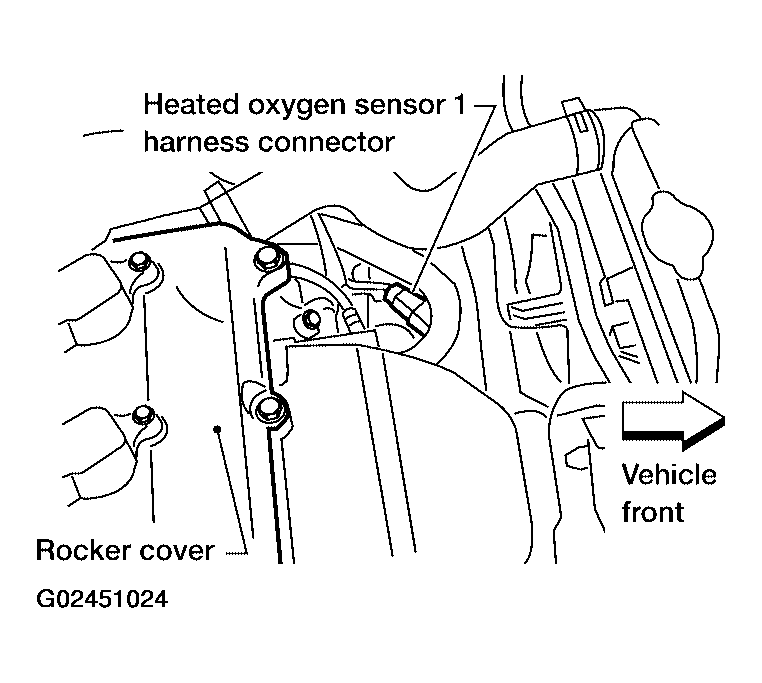 Heated oxygen sensor 1
harness connector

Vehicle
front

Rocker cover

G02451024